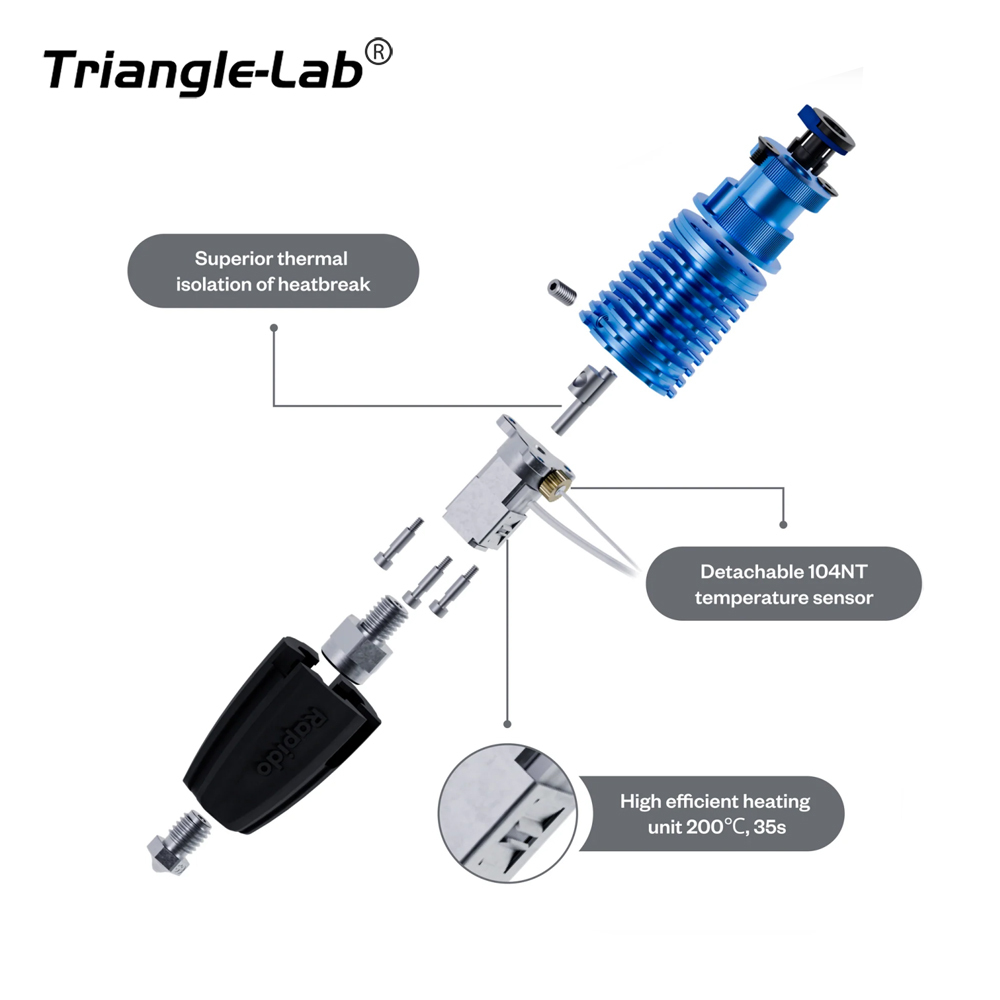 Triangle-Lab®

Superior thermal isolation of heatbreak

Detachable 104NT temperature sensor

Rapido

High efficient heating unit 200℃, 35s