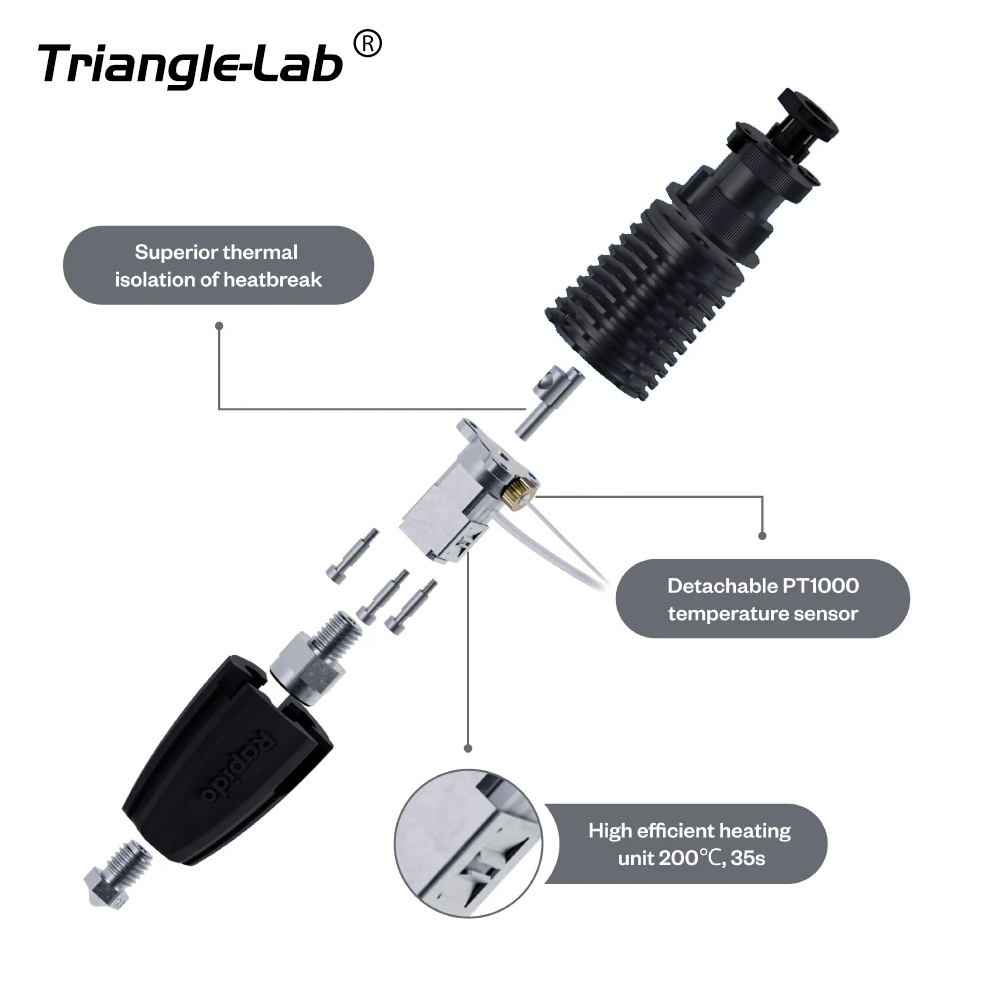 Triangle-Lab®

Superior thermal isolation of heatbreak

Detachable PT1000 temperature sensor

Rapido

High efficient heating unit 200℃, 35s