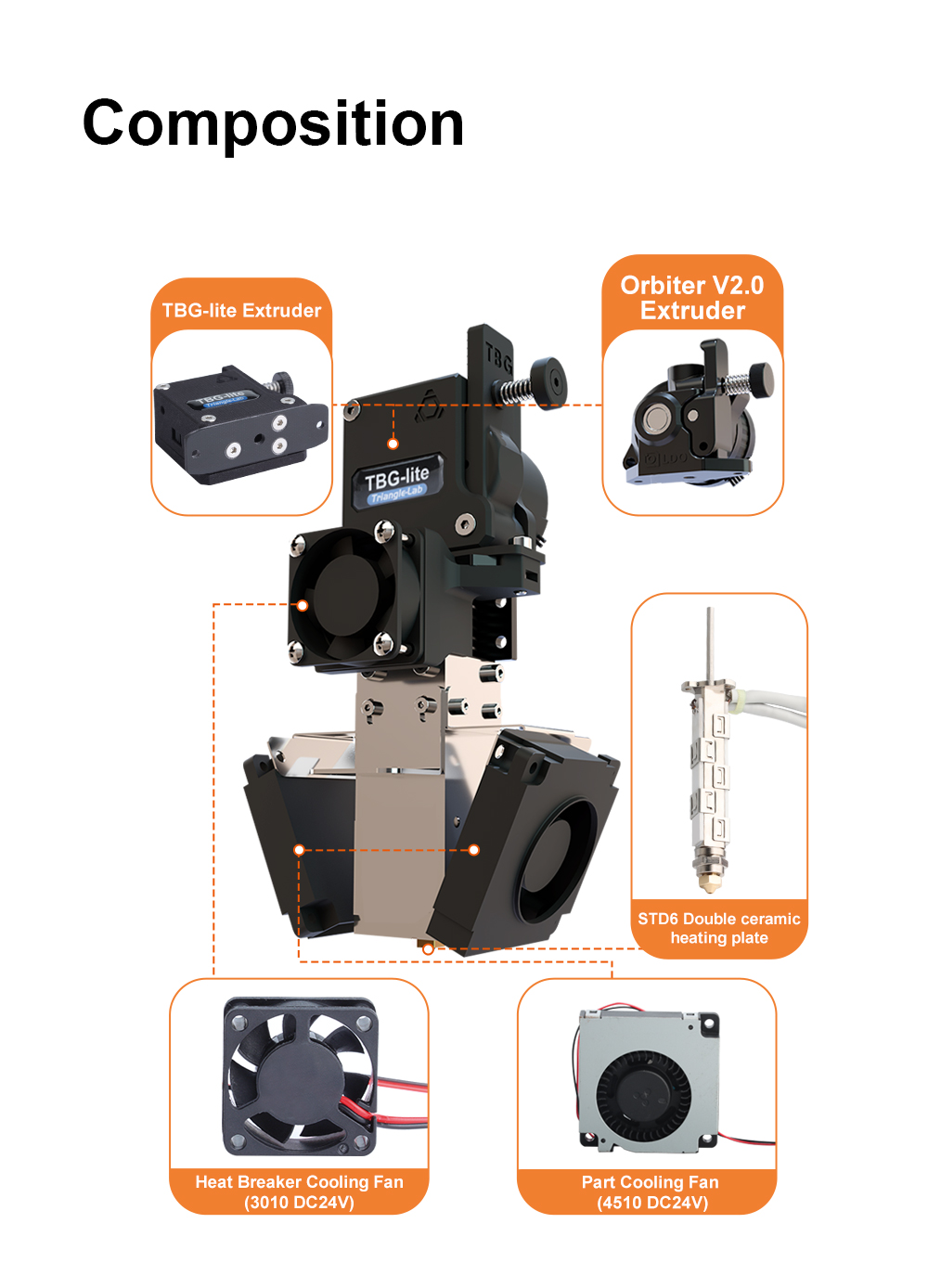 Composition

TBG-lite Extruder

TBG-lite
Triangle-Lab

Orbiter V2.0 Extruder

TBG

TBG-lite
Triangle-Lab

STD6 Double ceramic heating plate

Heat Breaker Cooling Fan (3010 DC24V)

Part Cooling Fan (4510 DC24V)