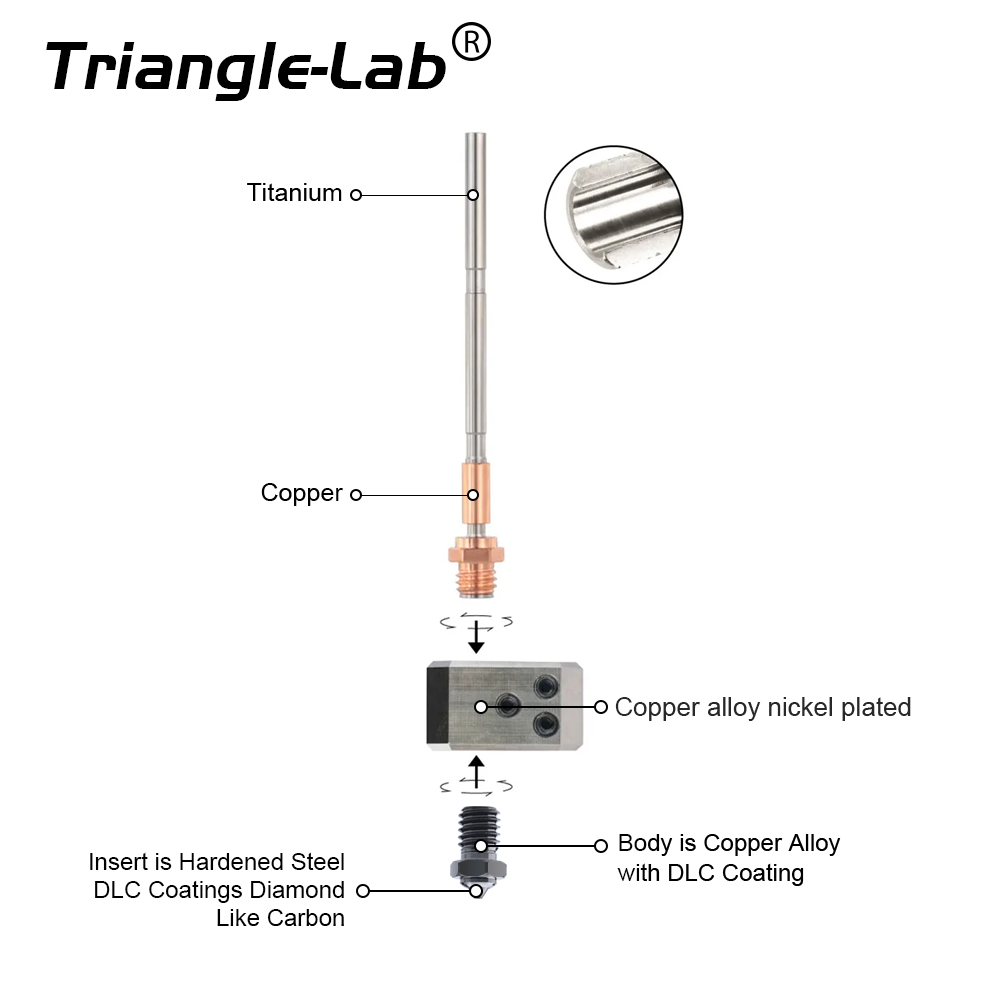 Triangle-Lab®

Titanium

Copper

Copper alloy nickel plated

Body is Copper Alloy with DLC Coating

Insert is Hardened Steel DLC Coatings Diamond Like Carbon