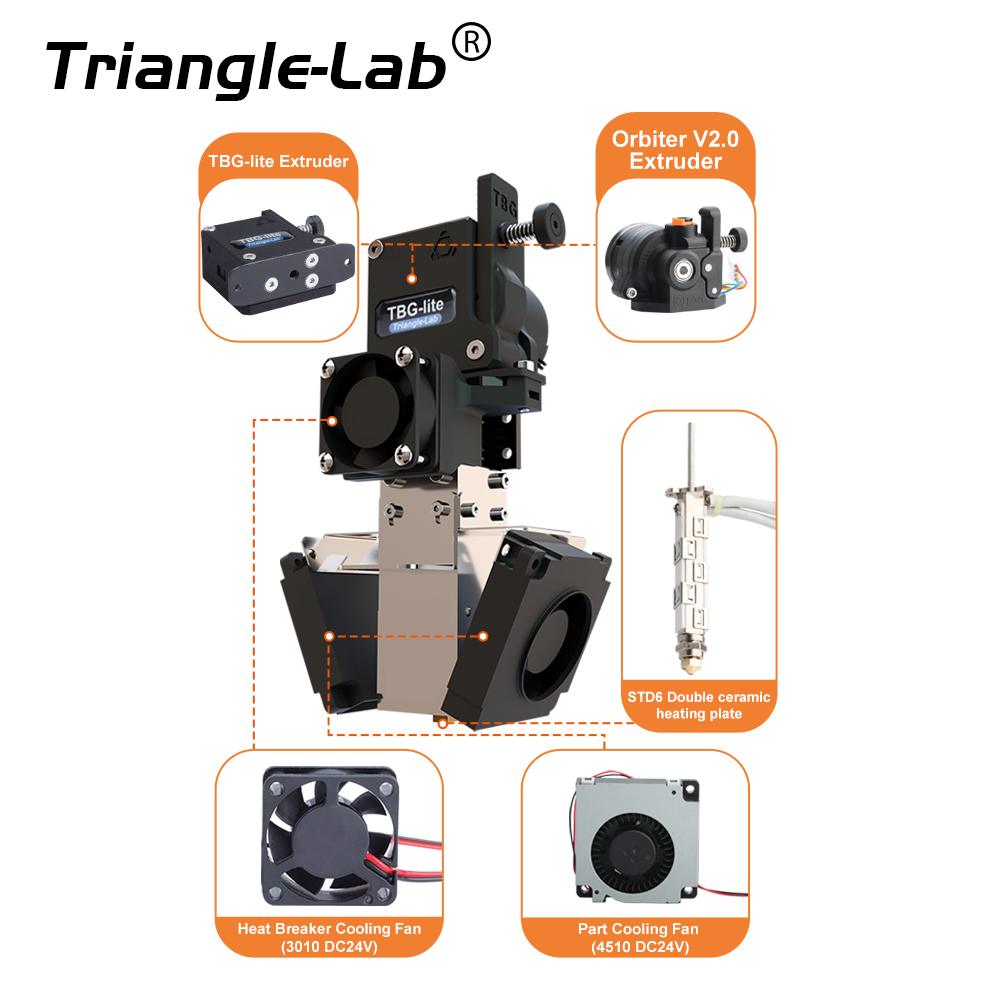 Triangle-Lab®

TBG-lite Extruder

TBG-lite

Orbiter V2.0 Extruder

TBG

TBG-lite
Triangle-Lab

STD6 Double ceramic heating plate

Heat Breaker Cooling Fan (3010 DC24V)

Part Cooling Fan (4510 DC24V)