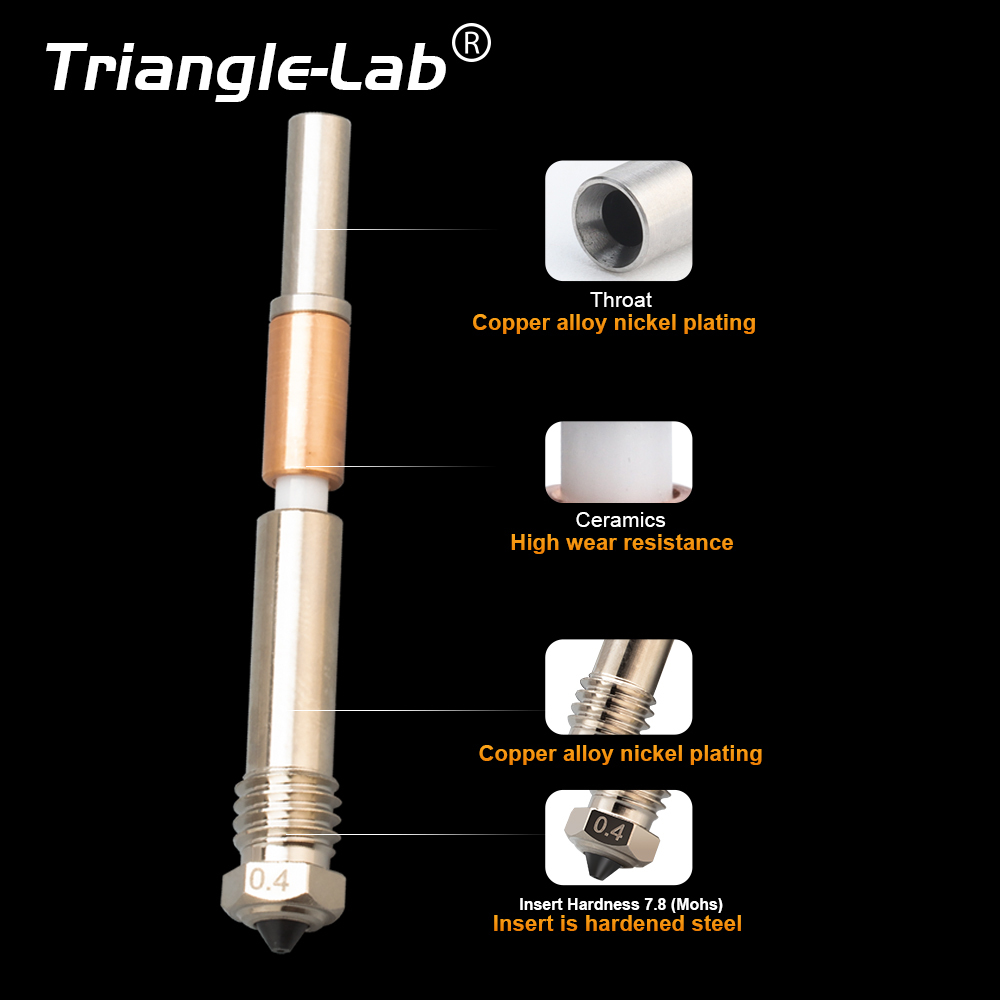 Triangle-Lab®

Throat
Copper alloy nickel plating

Ceramics
High wear resistance

Copper alloy nickel plating

0.4

0.4

Insert Hardness 7.8 (Mohs)
Insert is hardened steel