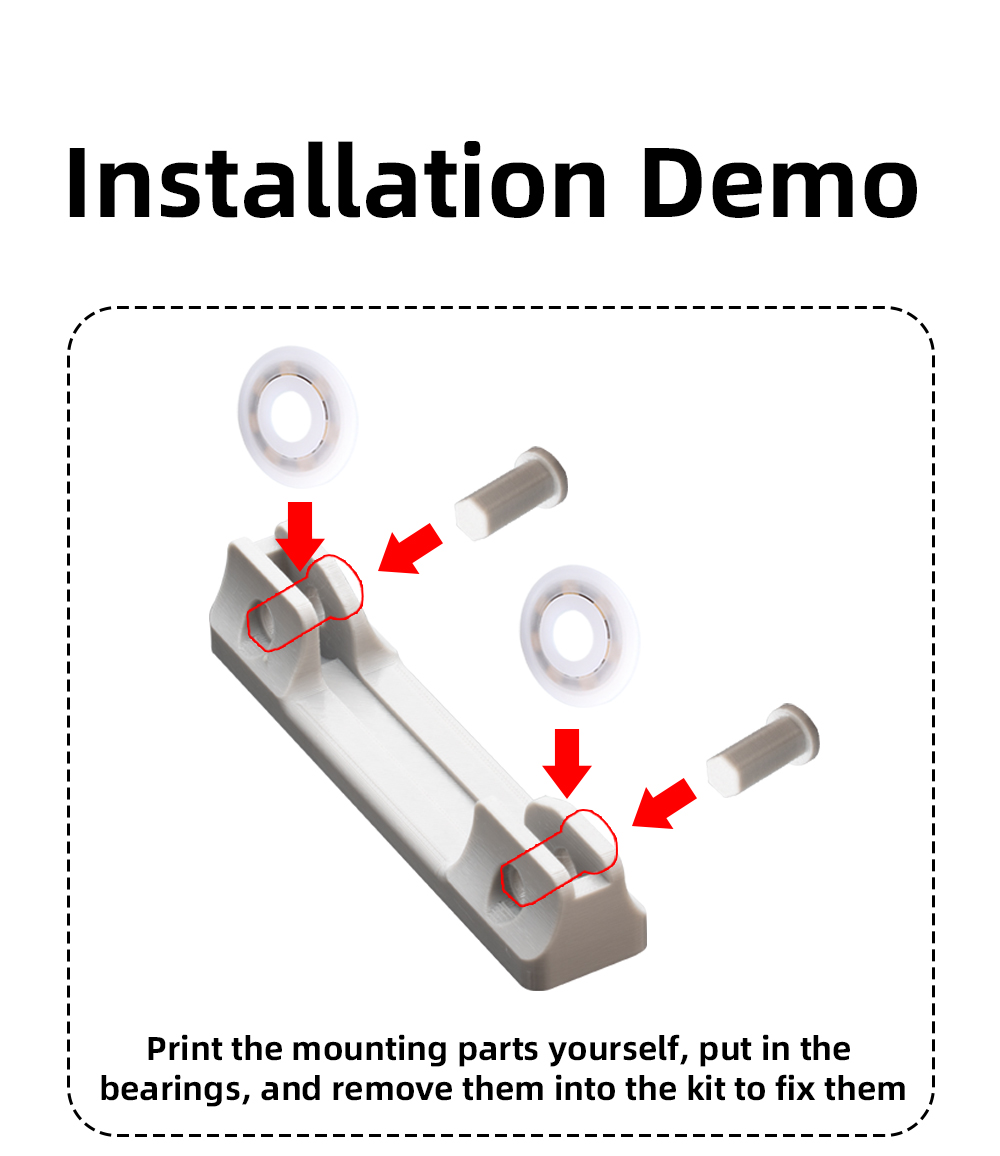 Installation Demo

Print the mounting parts yourself, put in the bearings, and remove them into the kit to fix them