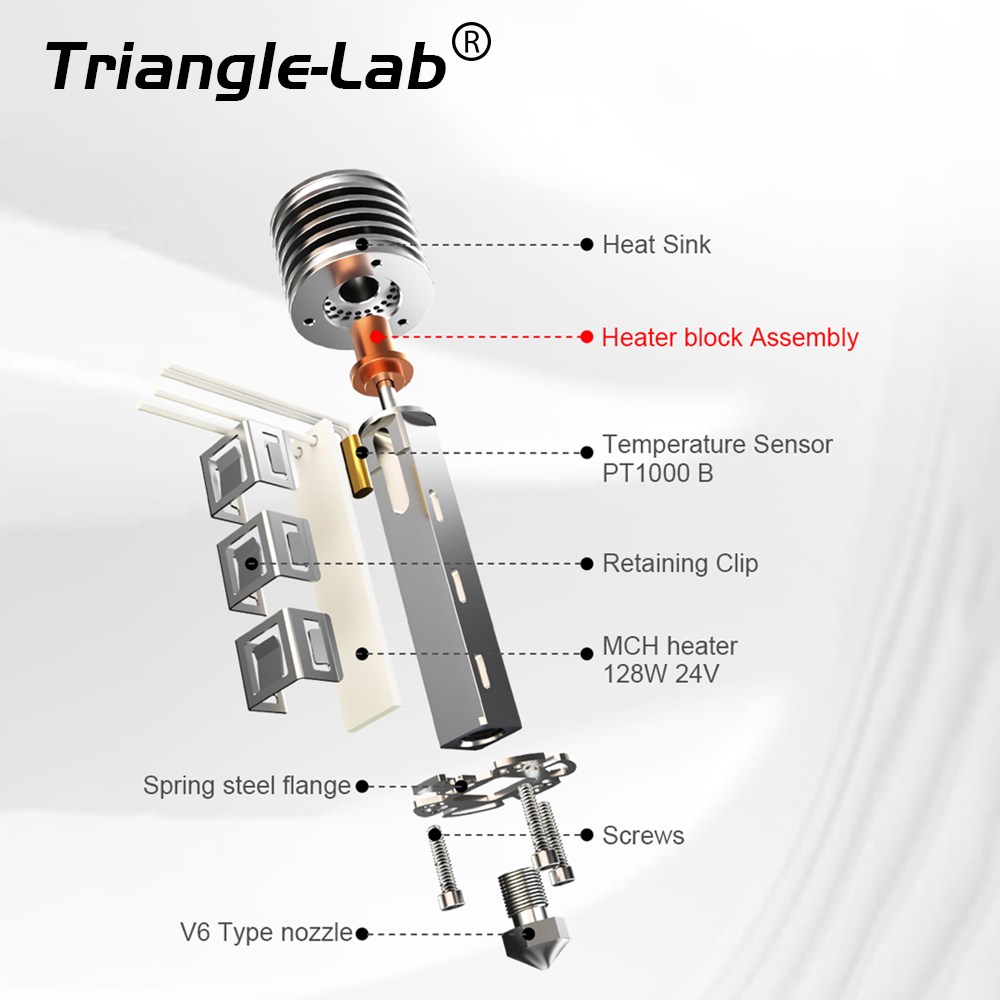 Triangle-Lab®

Heat Sink

Heater block Assembly

Temperature Sensor
PT1000 B

Retaining Clip

MCH heater
128W 24V

Spring steel flange

Screws

V6 Type nozzle