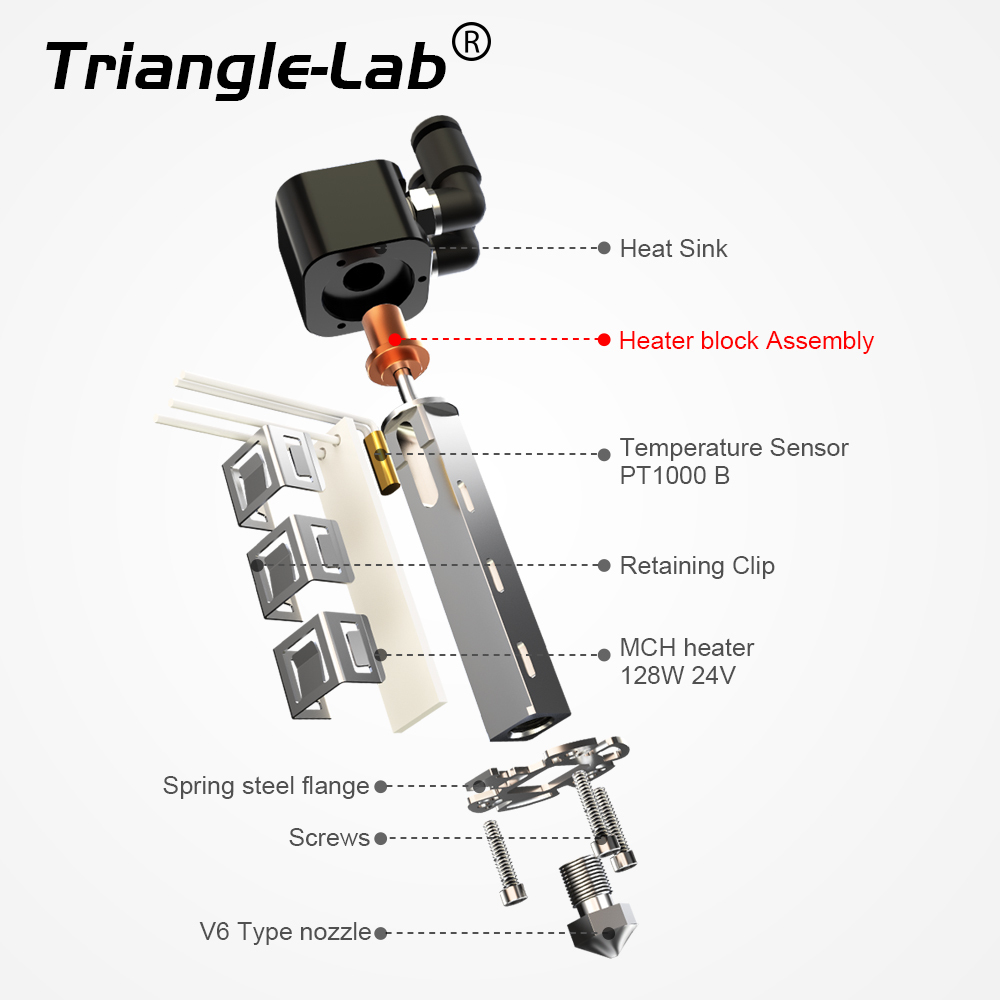 Triangle-Lab®

Heat Sink

Heater block Assembly

Temperature Sensor
PT1000 B

Retaining Clip

MCH heater
128W 24V

Spring steel flange

Screws

V6 Type nozzle