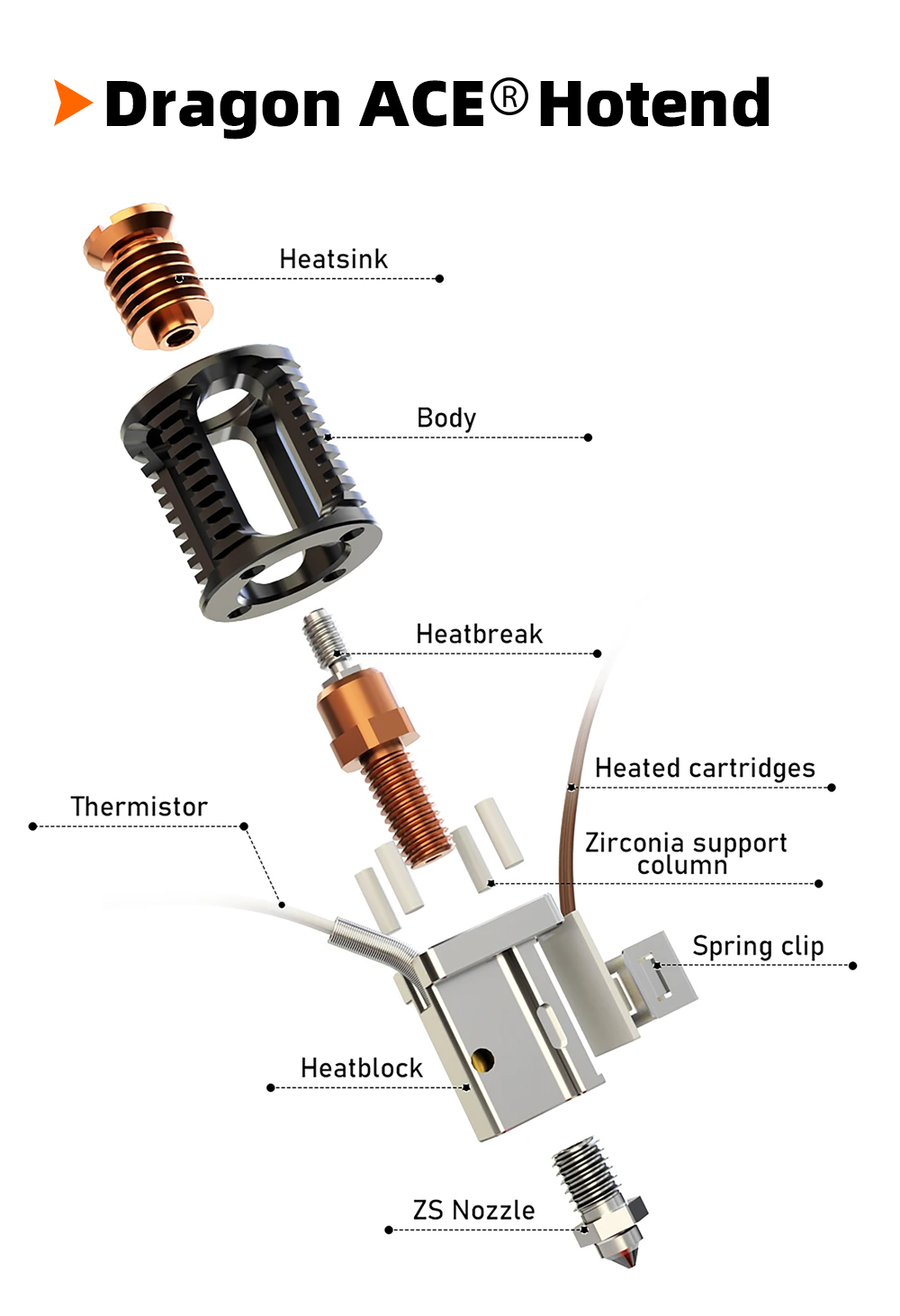 Dragon ACE® Hotend

Heatsink

Body

Heatbreak

Heated cartridges

Thermistor

Zirconia support column

Spring clip

Heatblock

ZS Nozzle