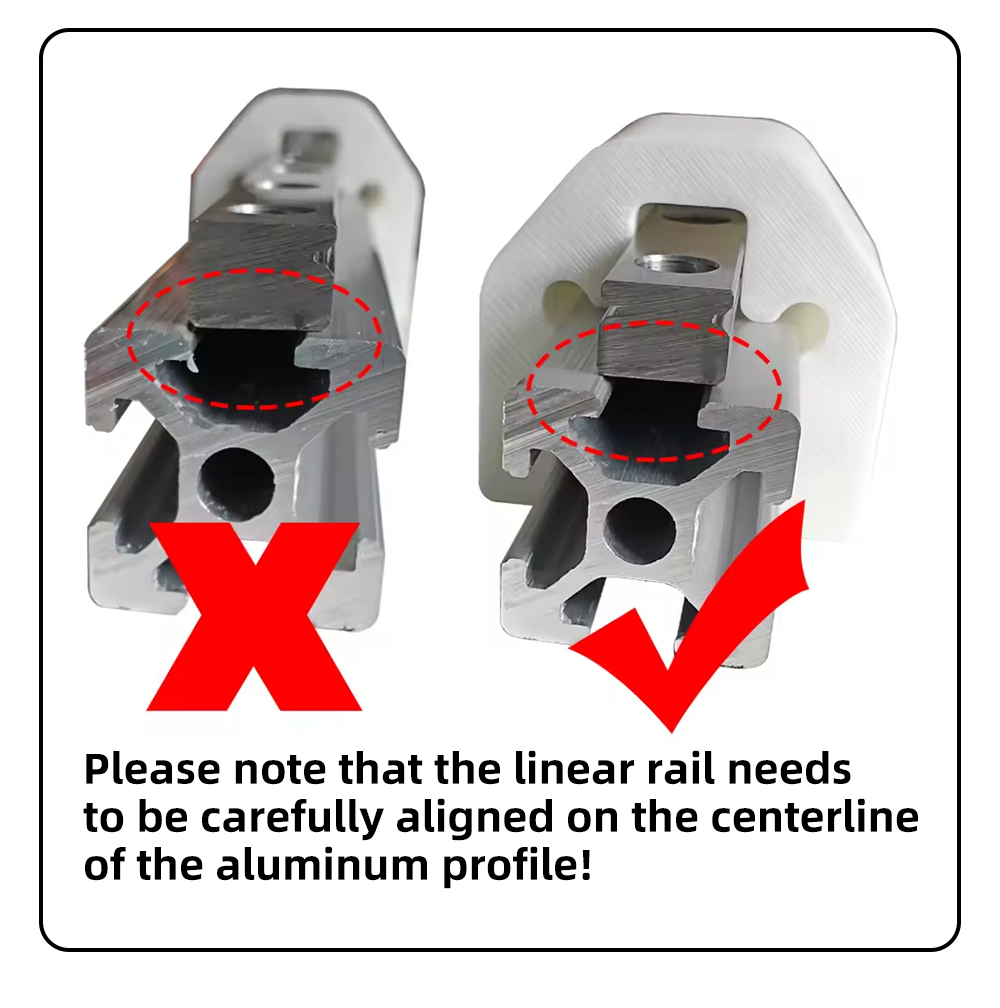 Please note that the linear rail needs to be carefully aligned on the centerline of the aluminum profile!