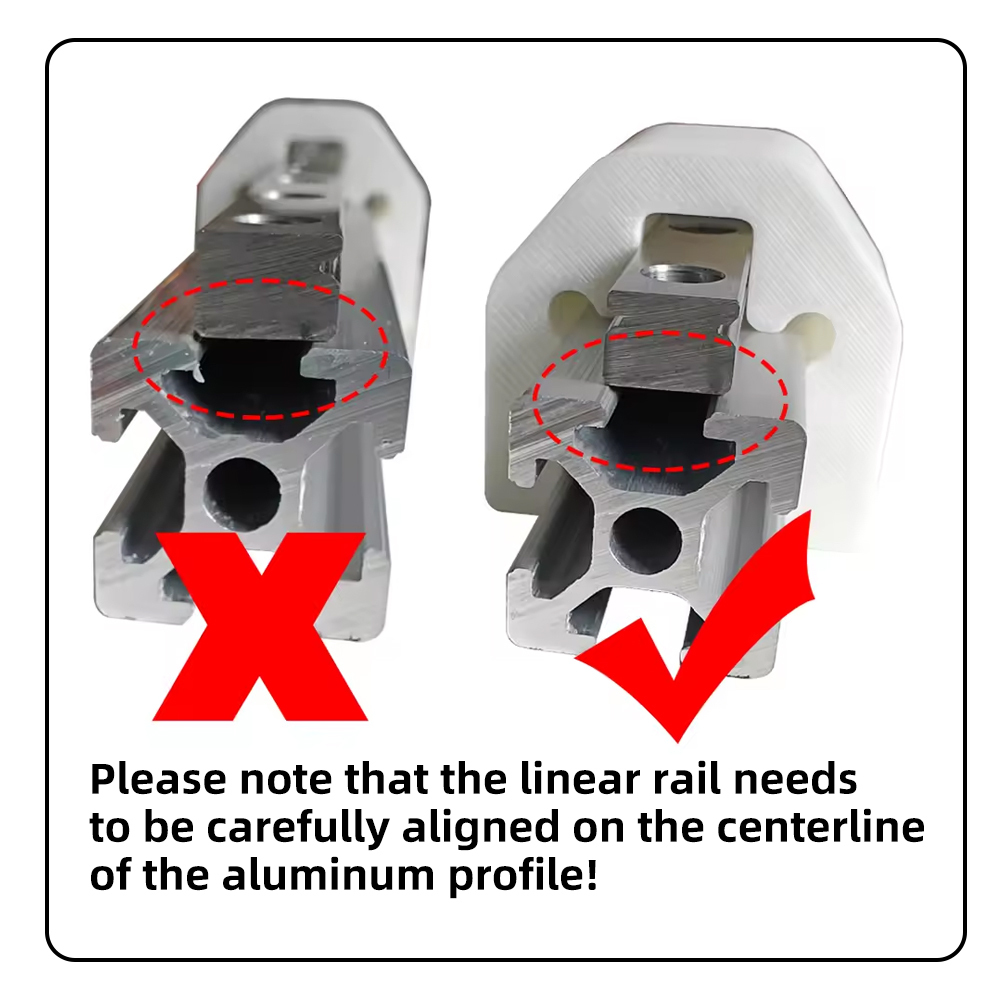 Please note that the linear rail needs to be carefully aligned on the centerline of the aluminum profile!