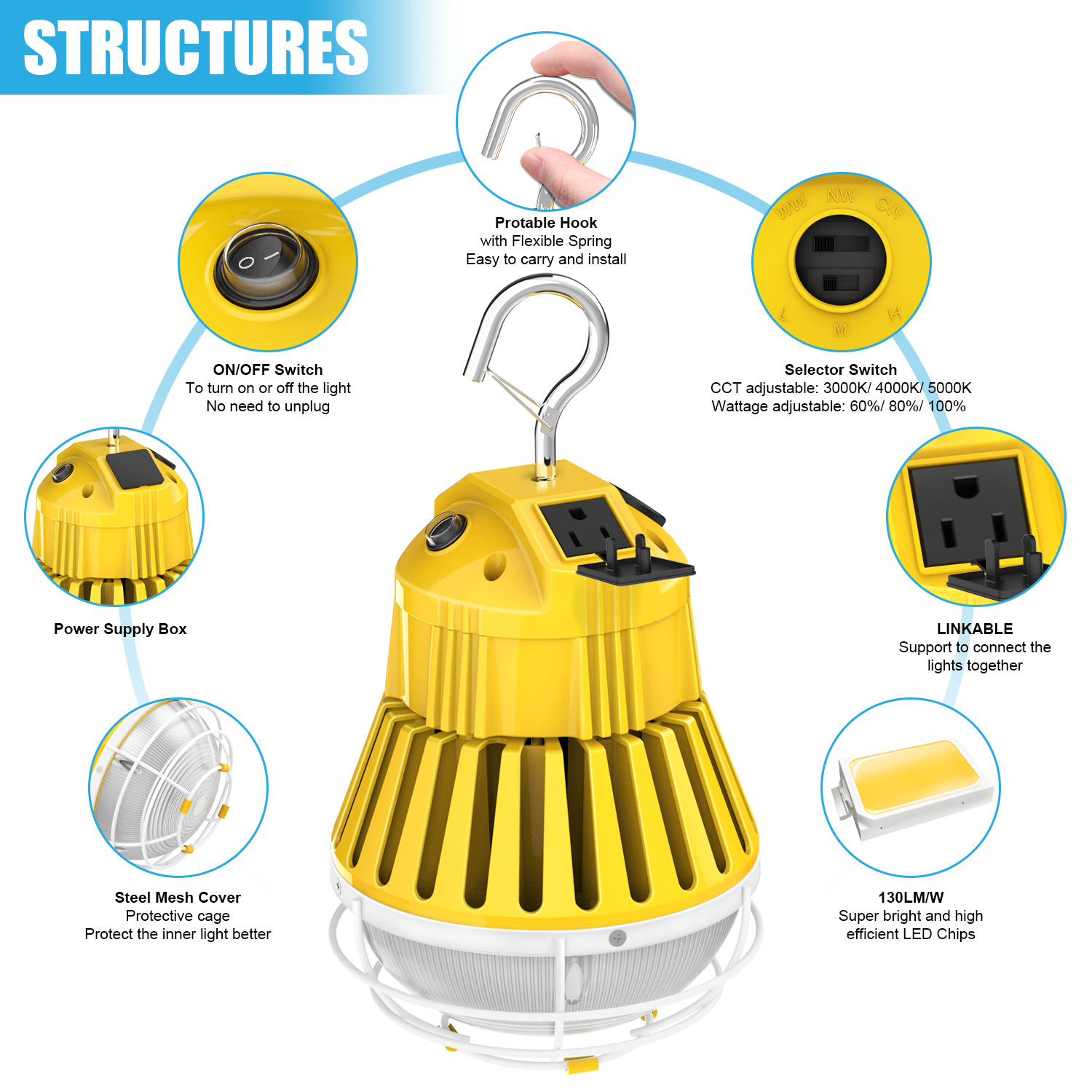 STRUCTURES

Protable Hook
with Flexible Spring
Easy to carry and install

ON/OFF Switch
To turn on or off the light
No need to unplug

WW NW CW
L M H

Selector Switch
CCT adjustable: 3000K/ 4000K/ 5000K
Wattage adjustable: 60%/ 80%/ 100%

Power Supply Box

LINKABLE
Support to connect the lights together

Steel Mesh Cover
Protective cage
Protect the inner light better

130LM/W
Super bright and high efficient LED Chips