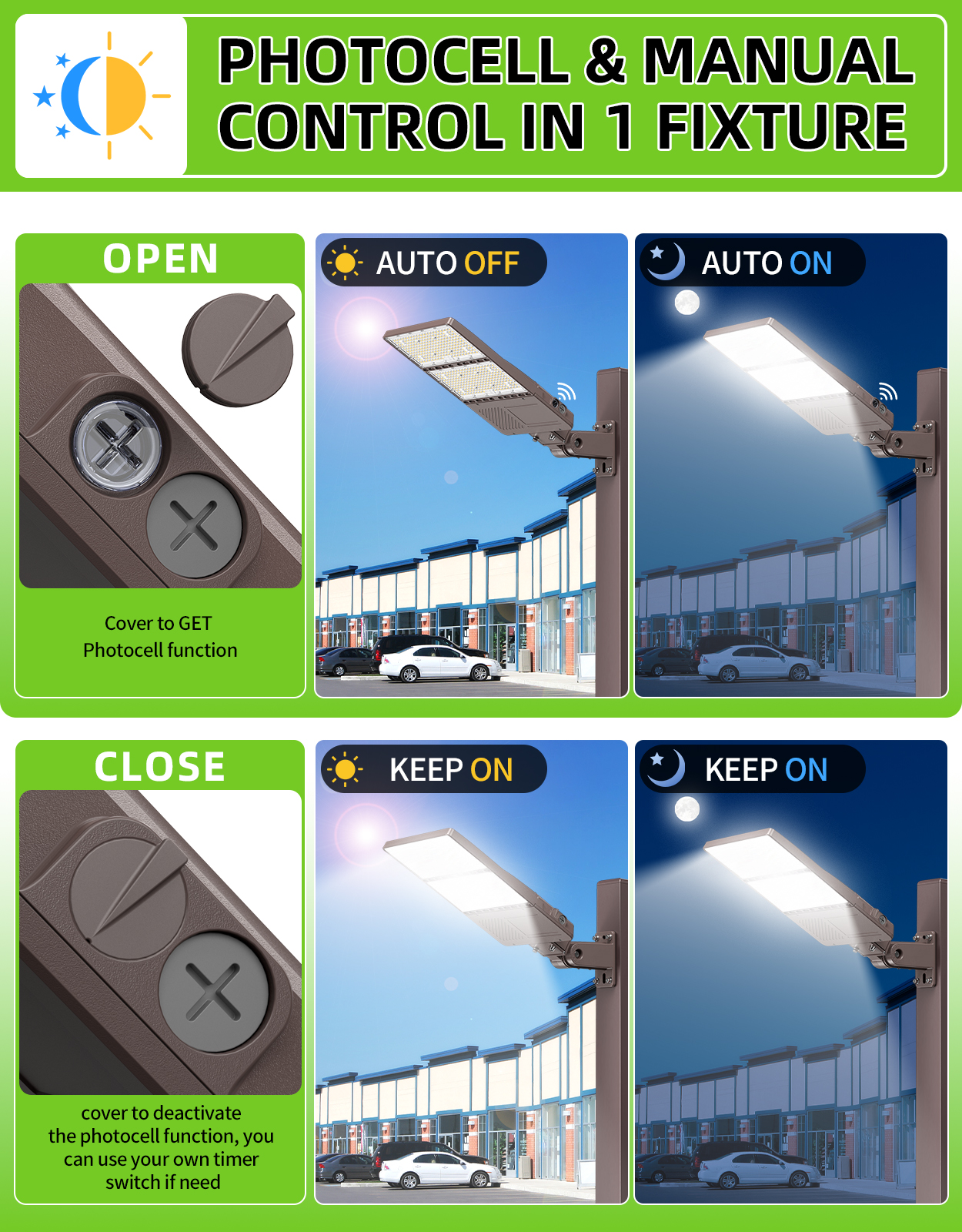 PHOTOCELL & MANUAL CONTROL IN 1 FIXTURE

OPEN

Cover to GET Photocell function

AUTO OFF

AUTO ON

CLOSE

cover to deactivate the photocell function, you can use your own timer switch if need

KEEP ON

KEEP ON