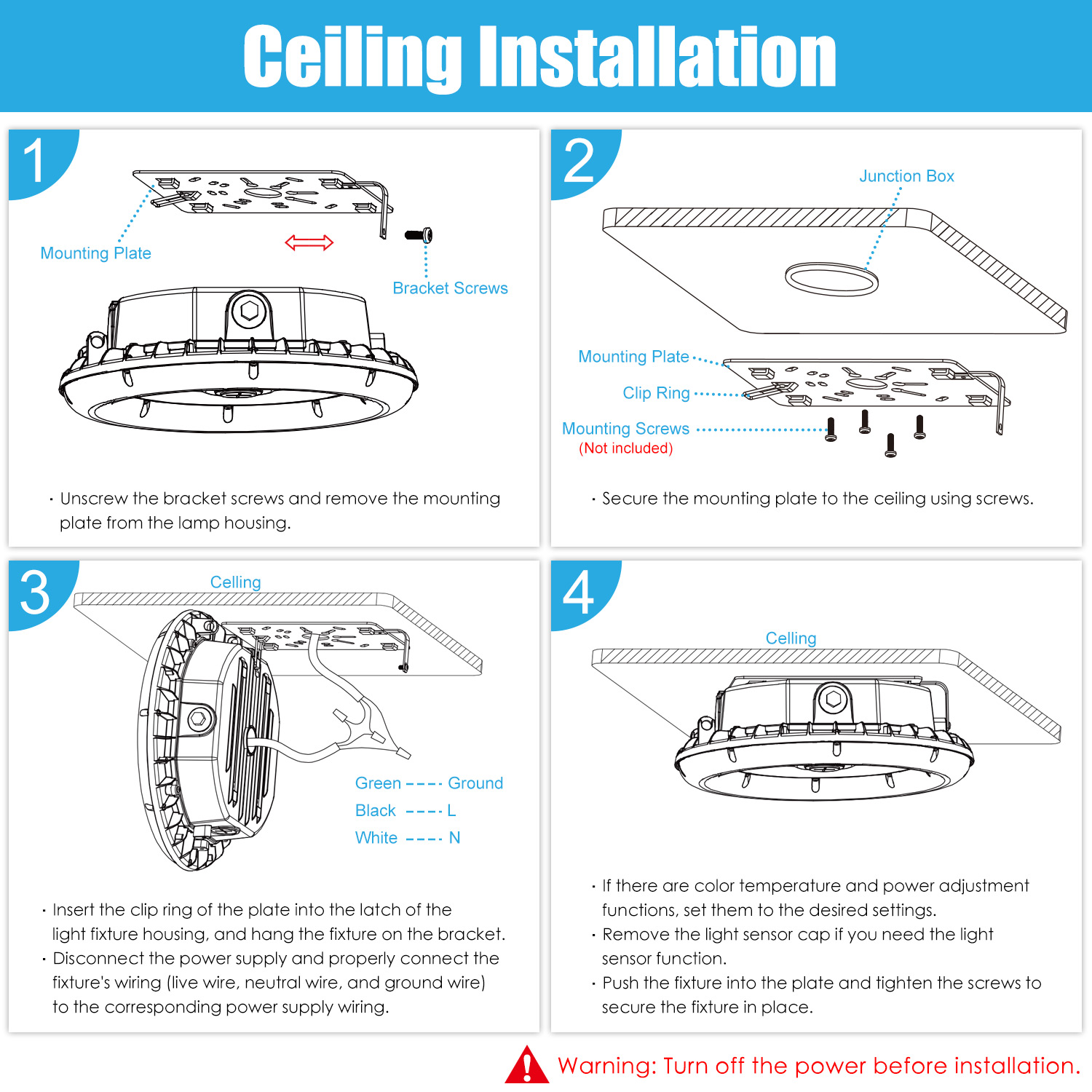 Ceiling Installation

1

Mounting Plate

Bracket Screws

· Unscrew the bracket screws and remove the mounting plate from the lamp housing.

2

Junction Box

Mounting Plate

Clip Ring

Mounting Screws
(Not included)

· Secure the mounting plate to the ceiling using screws.

3

Celling

Green ---- Ground
Black ---- L
White ---- N

· Insert the clip ring of the plate into the latch of the light fixture housing, and hang the fixture on the bracket.
· Disconnect the power supply and properly connect the fixture's wiring (live wire, neutral wire, and ground wire) to the corresponding power supply wiring.

4

Celling

· If there are color temperature and power adjustment functions, set them to the desired settings.
· Remove the light sensor cap if you need the light sensor function.
· Push the fixture into the plate and tighten the screws to secure the fixture in place.

Warning: Turn off the power before installation.