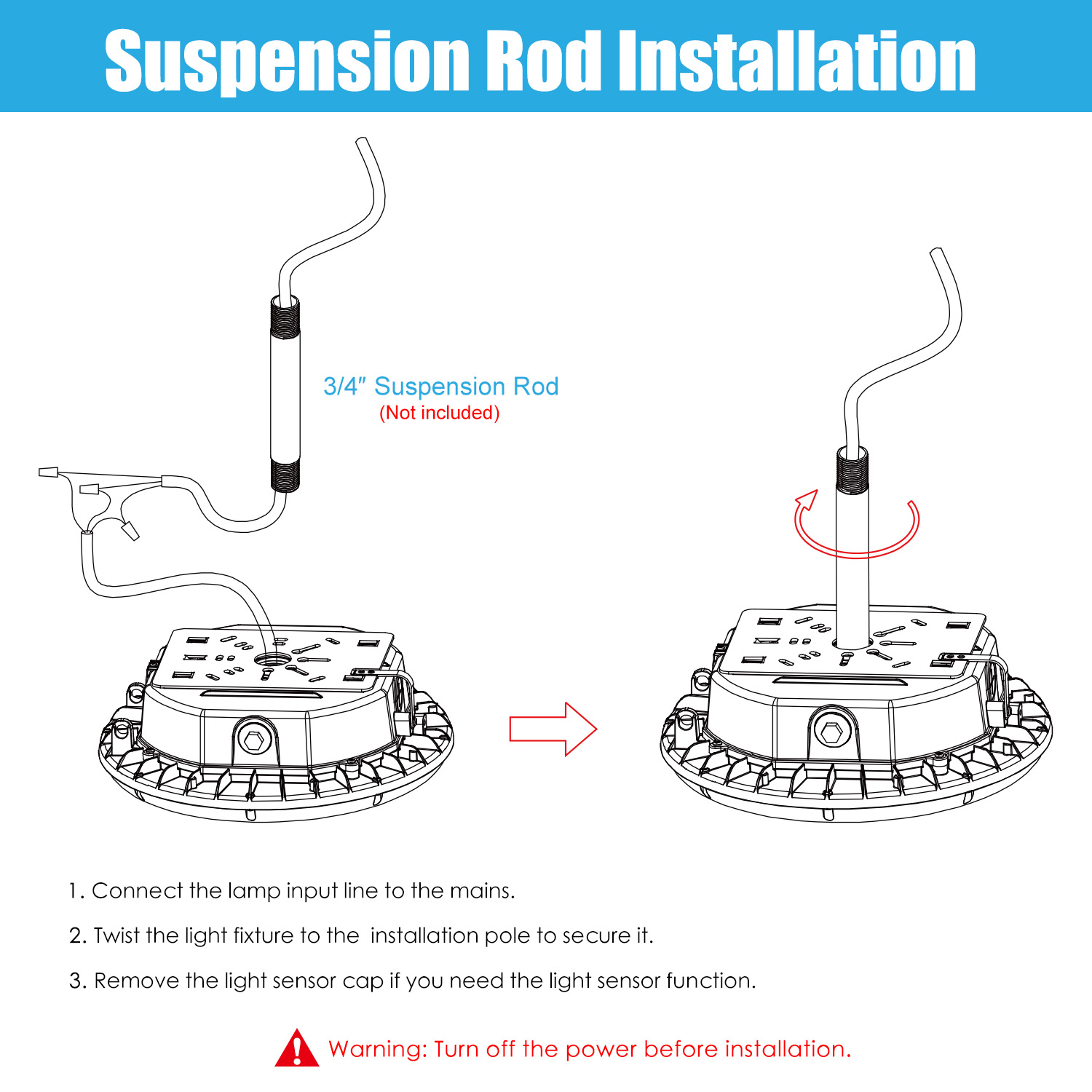 Suspension Rod Installation

3/4″ Suspension Rod
(Not included)

1. Connect the lamp input line to the mains.

2. Twist the light fixture to the installation pole to secure it.

3. Remove the light sensor cap if you need the light sensor function.

Warning: Turn off the power before installation.