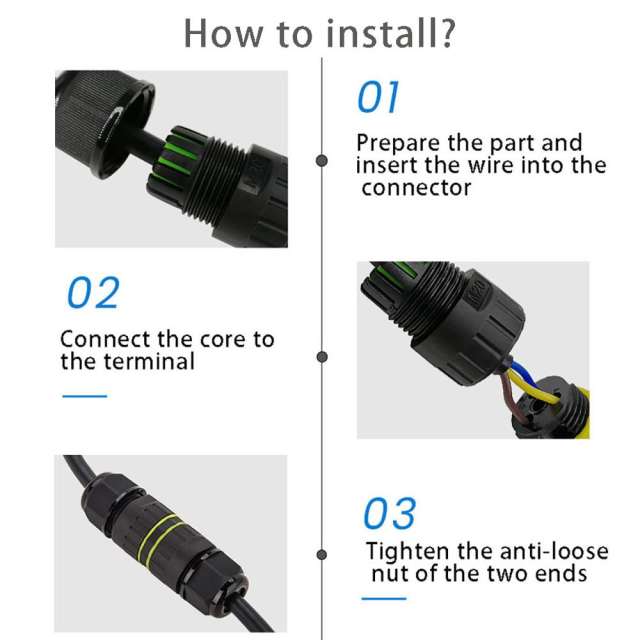 How to install?

01

Prepare the part and insert the wire into the connector

02

Connect the core to the terminal

03

Tighten the anti-loose nut of the two ends