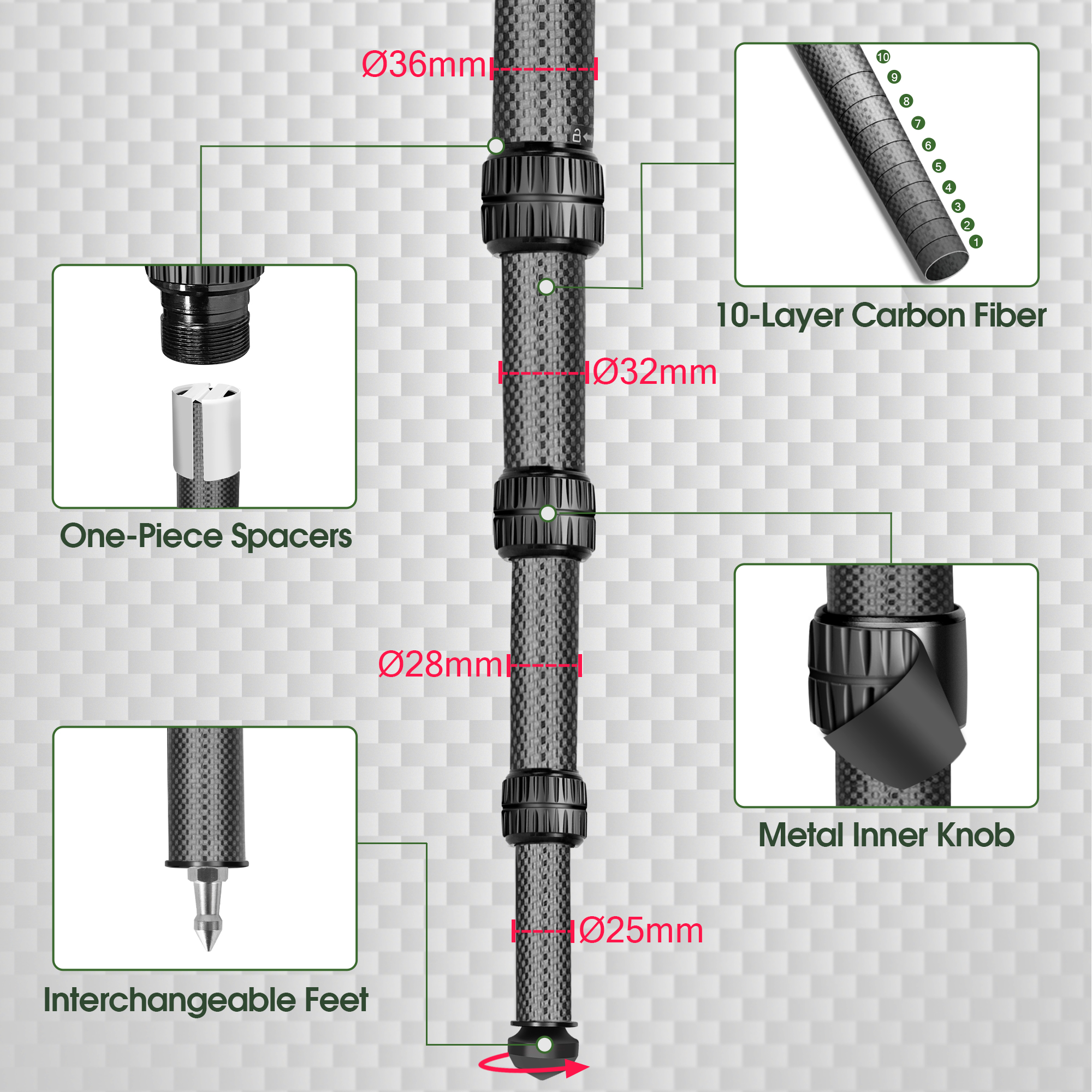 Ø36mm

10
9
8
7
6
5
4
3
2
1

10-Layer Carbon Fiber

Ø32mm

One-Piece Spacers

Ø28mm

Metal Inner Knob

Ø25mm

Interchangeable Feet