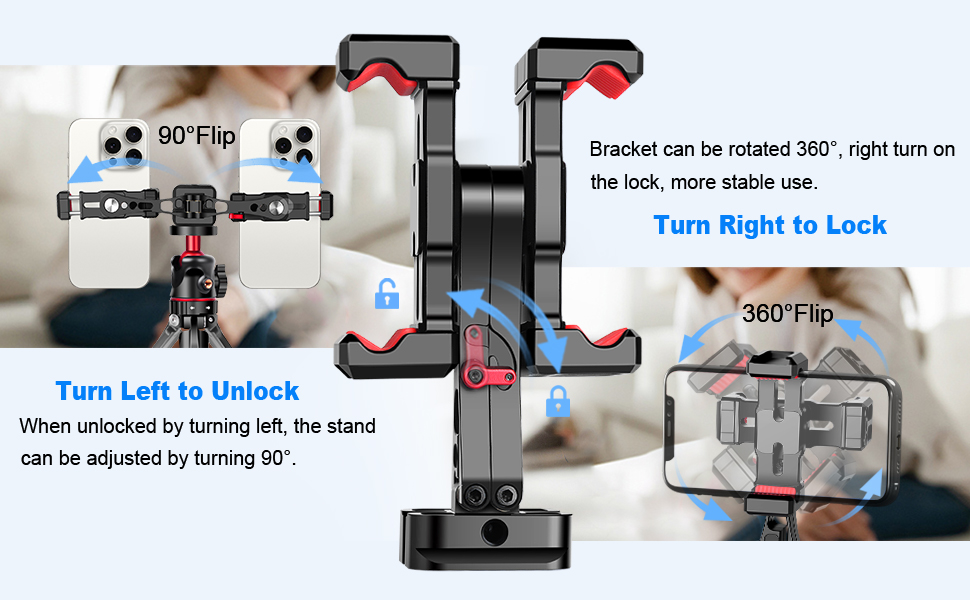 90°Flip

Bracket can be rotated 360°, right turn on the lock, more stable use.

Turn Right to Lock

360°Flip

Turn Left to Unlock

When unlocked by turning left, the stand can be adjusted by turning 90°.