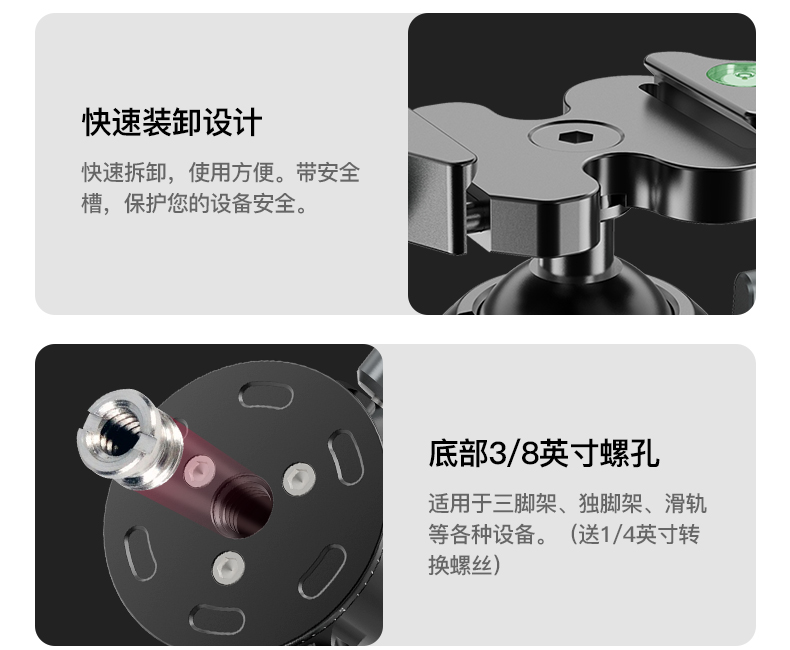 快速装卸设计

快速拆卸，使用方便。带安全槽，保护您的设备安全。

底部3/8英寸螺孔

适用于三脚架、独脚架、滑轨等各种设备。（送1/4英寸转换螺丝）