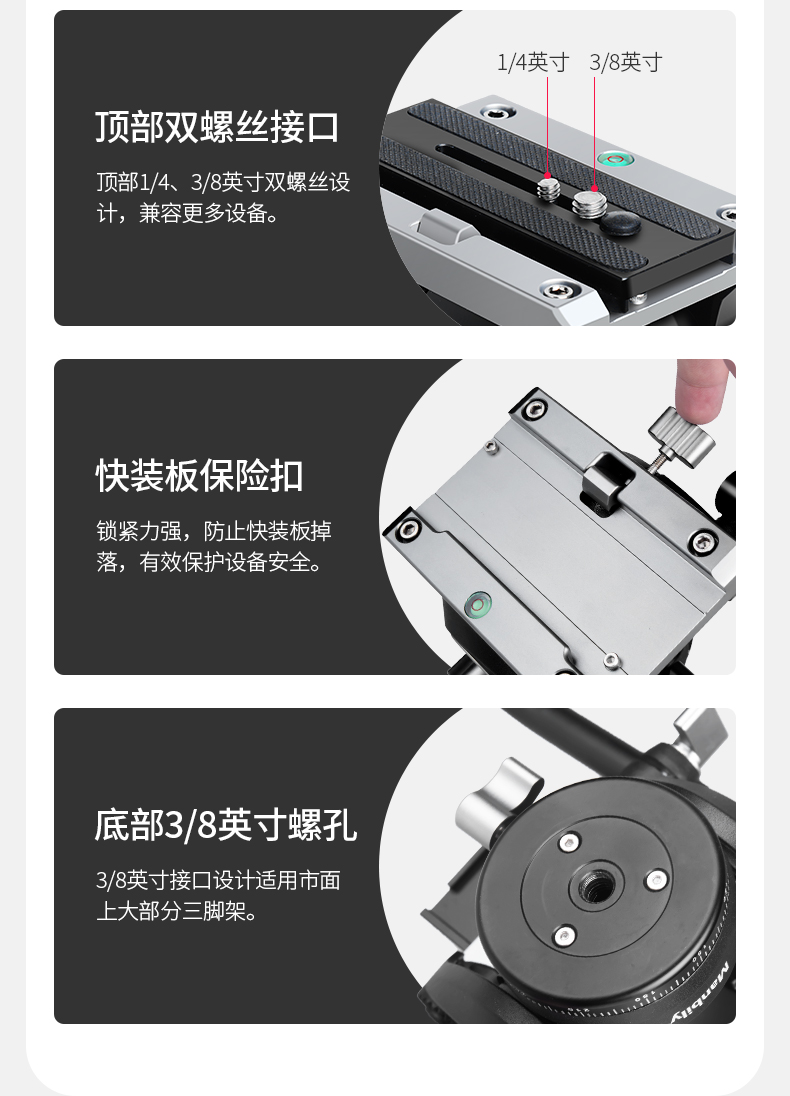 顶部双螺丝接口

顶部1/4、3/8英寸双螺丝设计，兼容更多设备。

1/4英寸 3/8英寸

快装板保险扣

锁紧力强，防止快装板掉落，有效保护设备安全。

底部3/8英寸螺孔

3/8英寸接口设计适用市面上大部分三脚架。

Manbily