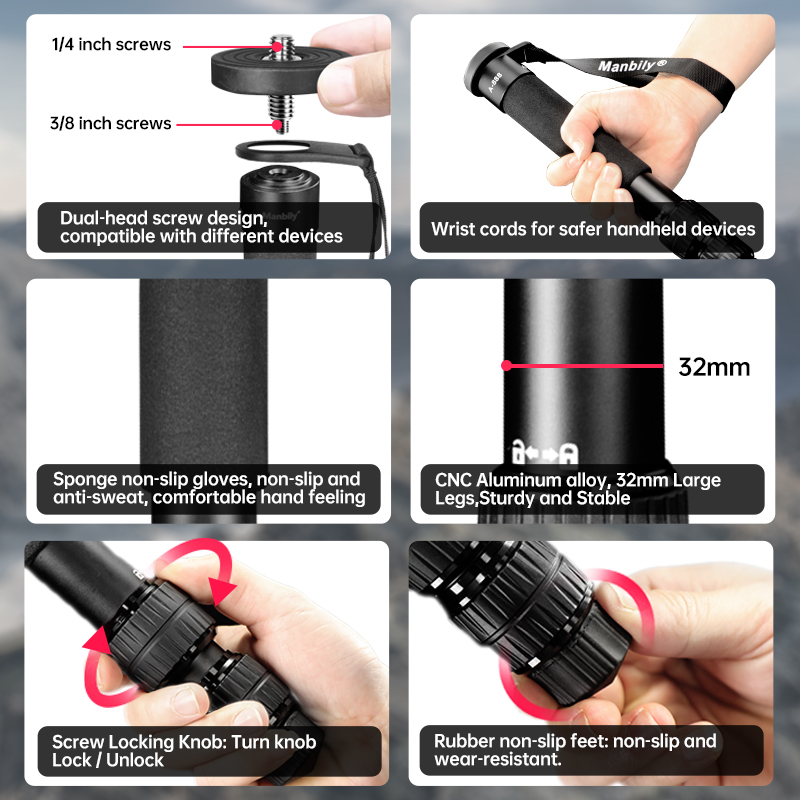 1/4 inch screws

3/8 inch screws

Manbily

Dual-head screw design, compatible with different devices

Manbily®

A-888

Wrist cords for safer handheld devices

Sponge non-slip gloves, non-slip and anti-sweat, comfortable hand feeling

32mm

CNC Aluminum alloy, 32mm Large Legs,Sturdy and Stable

Screw Locking Knob: Turn knob Lock / Unlock

Rubber non-slip feet: non-slip and wear-resistant.