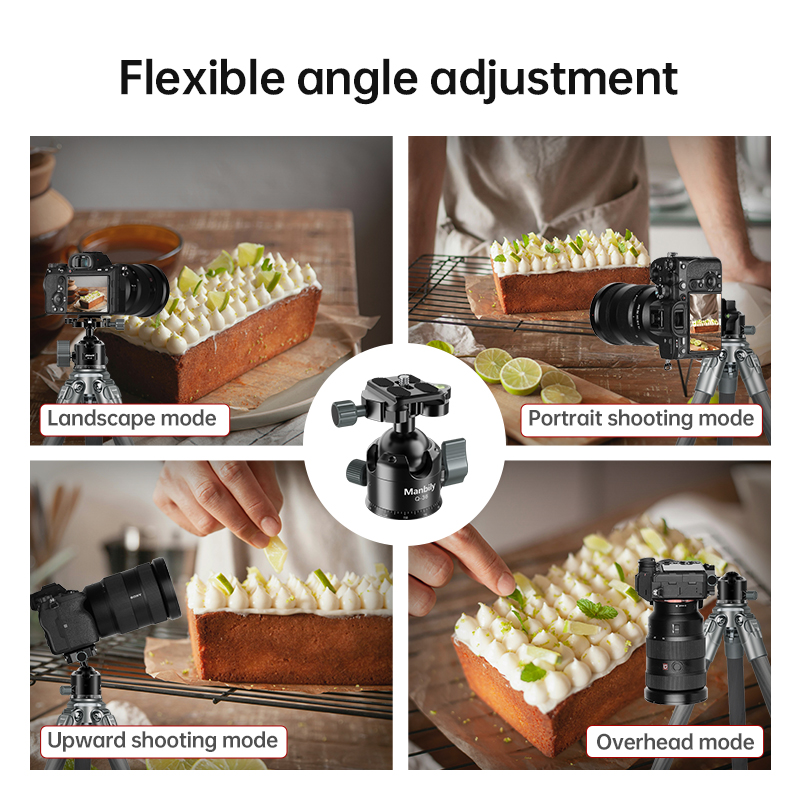 Flexible angle adjustment

Landscape mode

Portrait shooting mode

Manbily
Q-38

Upward shooting mode

Overhead mode