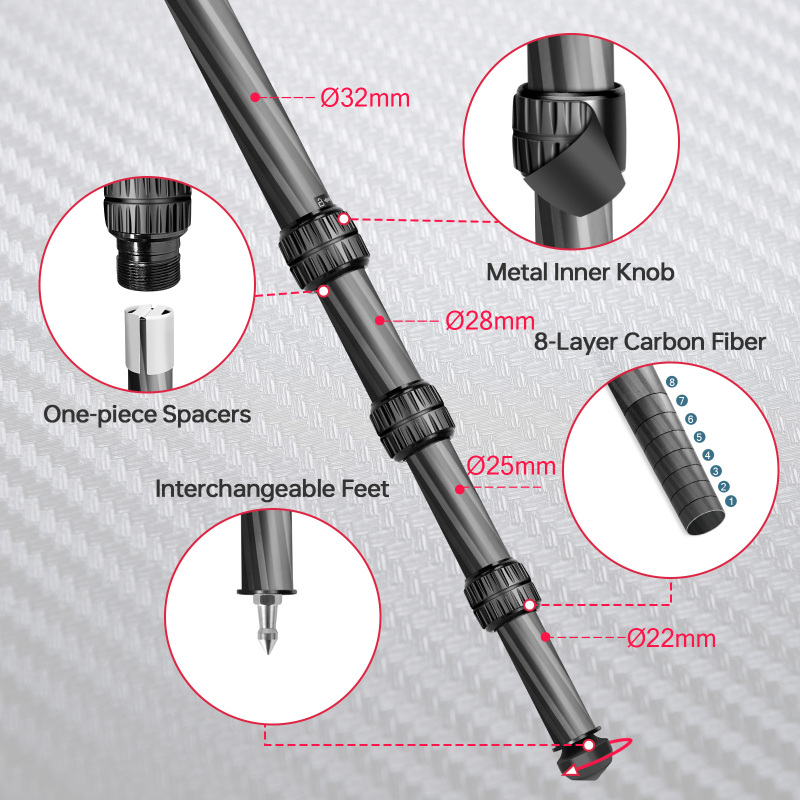 Ø32mm

Metal Inner Knob

Ø28mm

8-Layer Carbon Fiber

One-piece Spacers

8
7
6
5
4
3
2
1

Ø25mm

Interchangeable Feet

Ø22mm