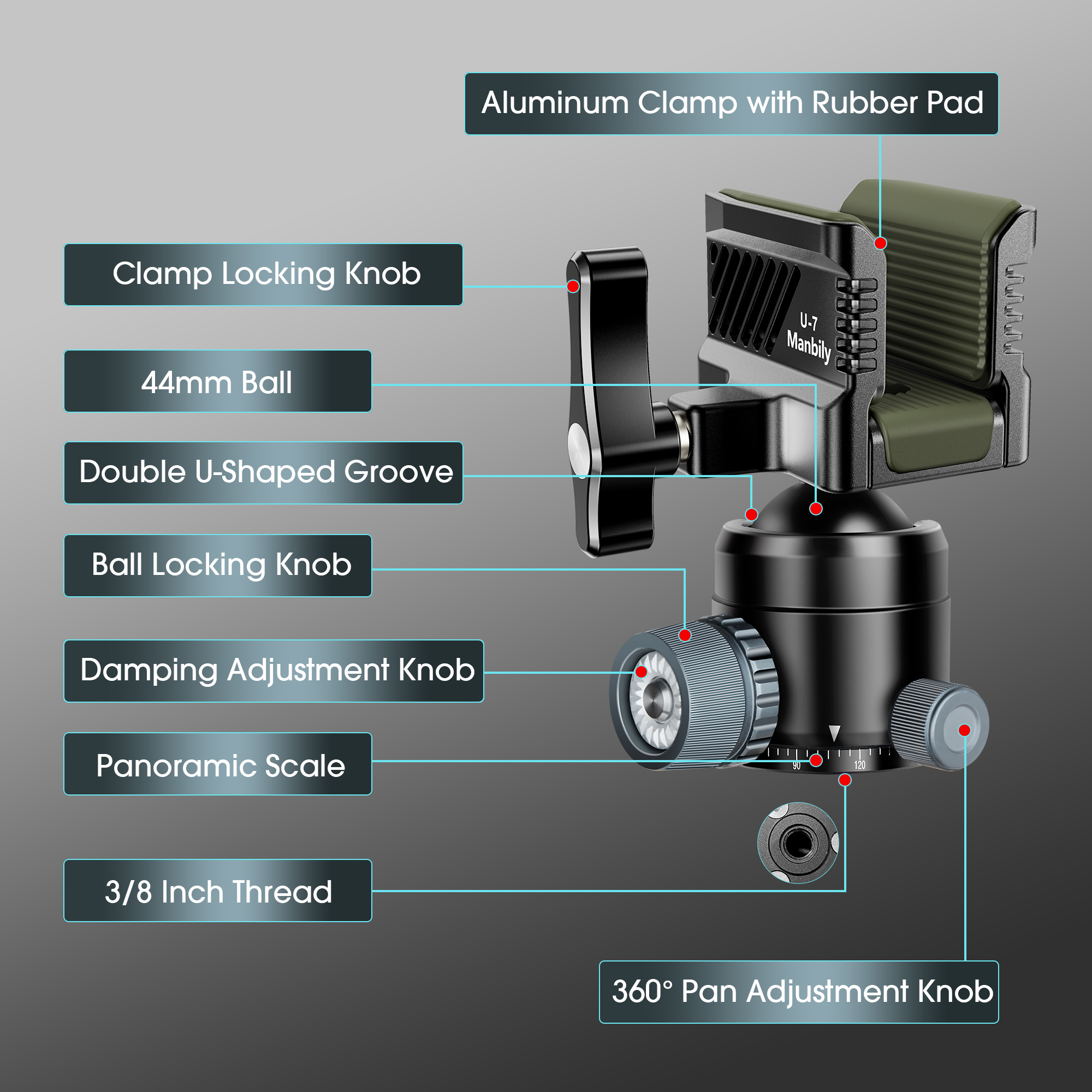 Aluminum Clamp with Rubber Pad

Clamp Locking Knob

44mm Ball

Double U-Shaped Groove

Ball Locking Knob

Damping Adjustment Knob

Panoramic Scale

3/8 Inch Thread

360° Pan Adjustment Knob

U-7
Manbily

90
120