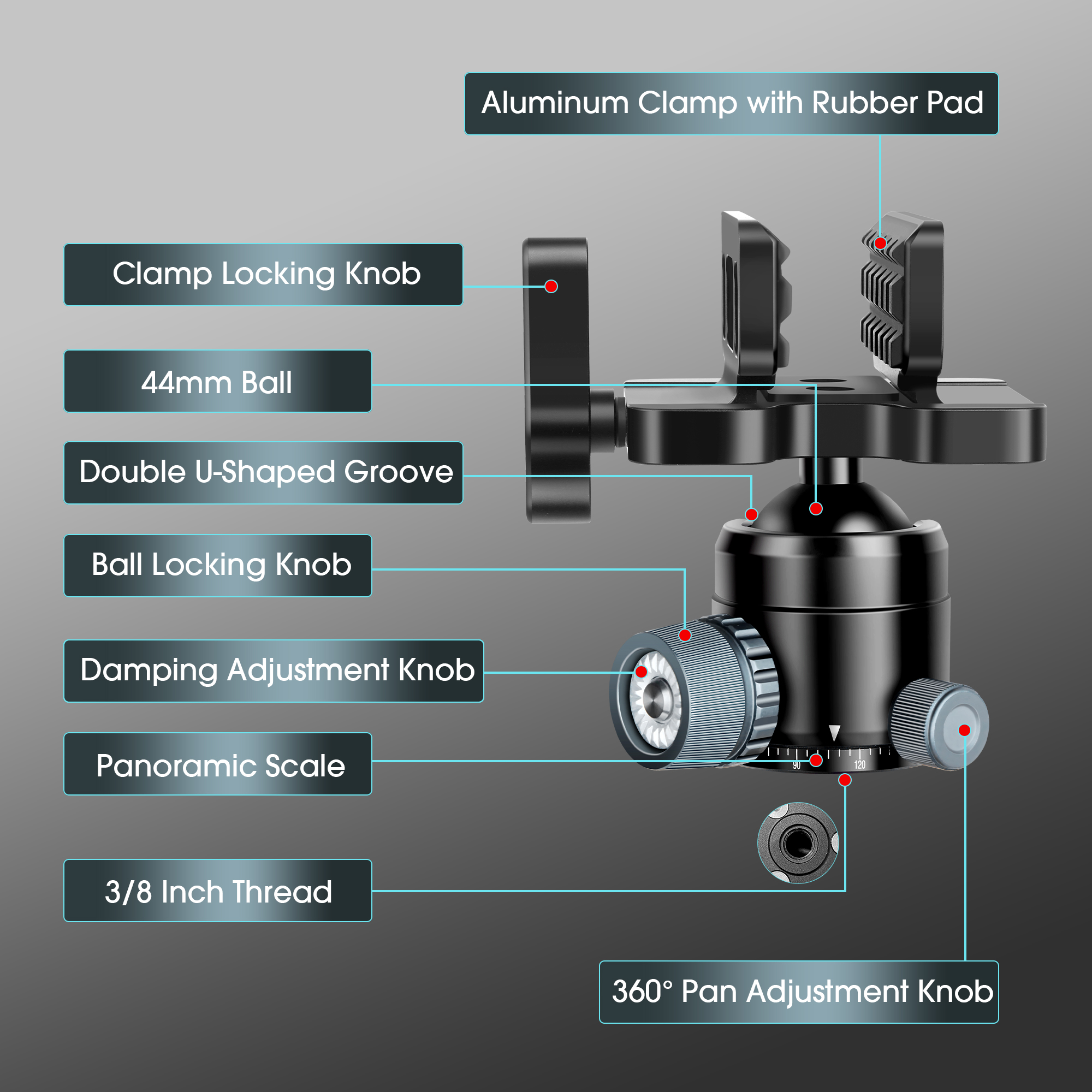 Aluminum Clamp with Rubber Pad

Clamp Locking Knob

44mm Ball

Double U-Shaped Groove

Ball Locking Knob

Damping Adjustment Knob

Panoramic Scale

90

120

3/8 Inch Thread

360° Pan Adjustment Knob