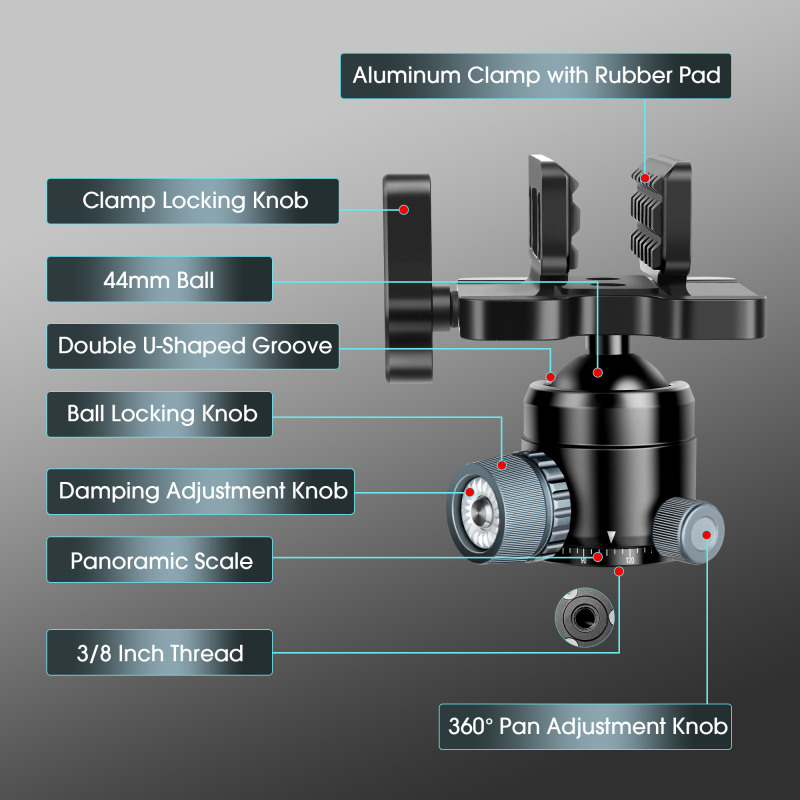 Aluminum Clamp with Rubber Pad

Clamp Locking Knob

44mm Ball

Double U-Shaped Groove

Ball Locking Knob

Damping Adjustment Knob

Panoramic Scale

90 120

3/8 Inch Thread

360° Pan Adjustment Knob