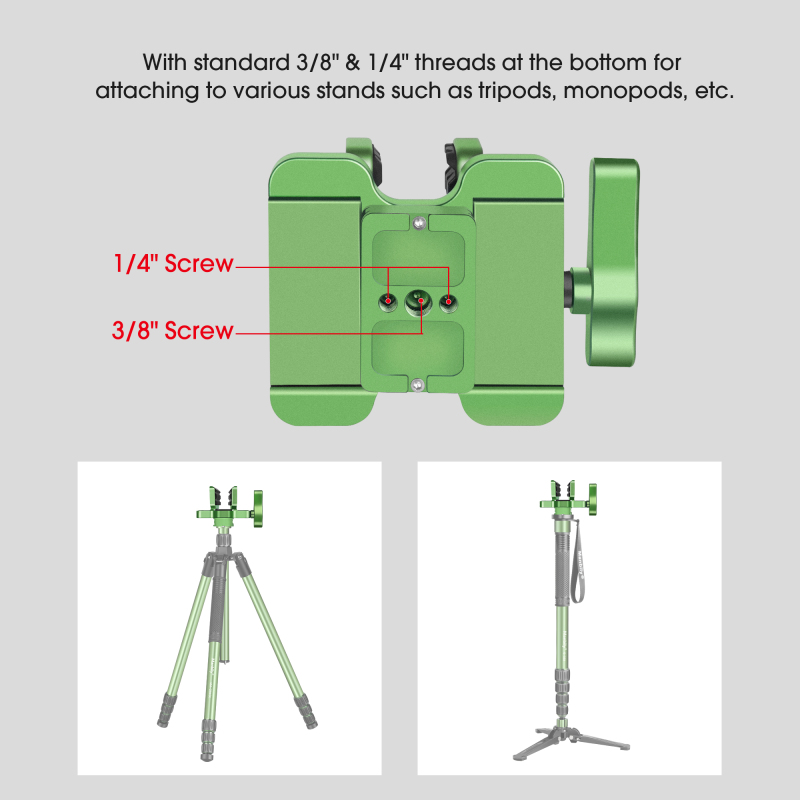 With standard 3/8" & 1/4" threads at the bottom for attaching to various stands such as tripods, monopods, etc.

1/4" Screw

3/8" Screw