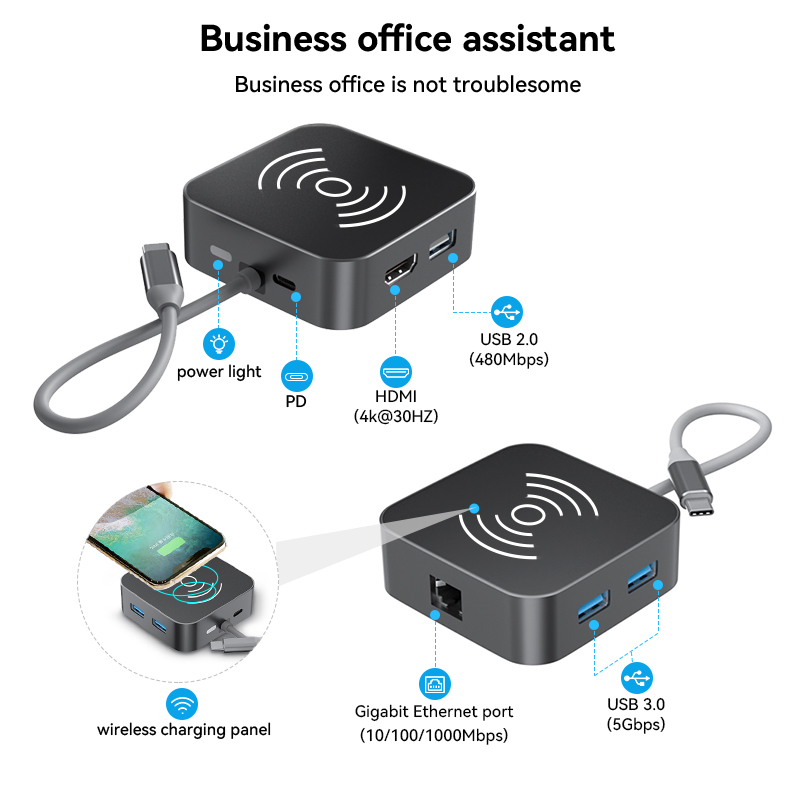 Business office assistant

Business office is not troublesome

power light

PD

HDMI
(4k@30HZ)

USB 2.0
(480Mbps)

wireless charging panel

Gigabit Ethernet port
(10/100/1000Mbps)

USB 3.0
(5Gbps)