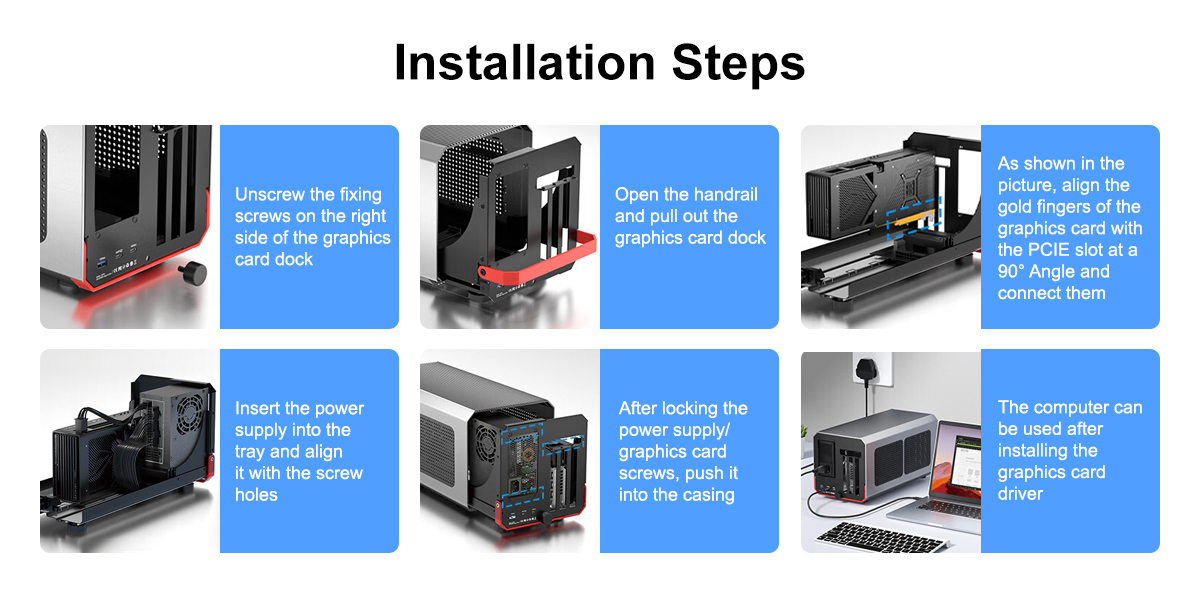 Installation Steps

Unscrew the fixing screws on the right side of the graphics card dock

Open the handrail and pull out the graphics card dock

As shown in the picture, align the gold fingers of the graphics card with the PCIE slot at a 90° Angle and connect them

Insert the power supply into the tray and align it with the screw holes

After locking the power supply/ graphics card screws, push it into the casing

The computer can be used after installing the graphics card driver