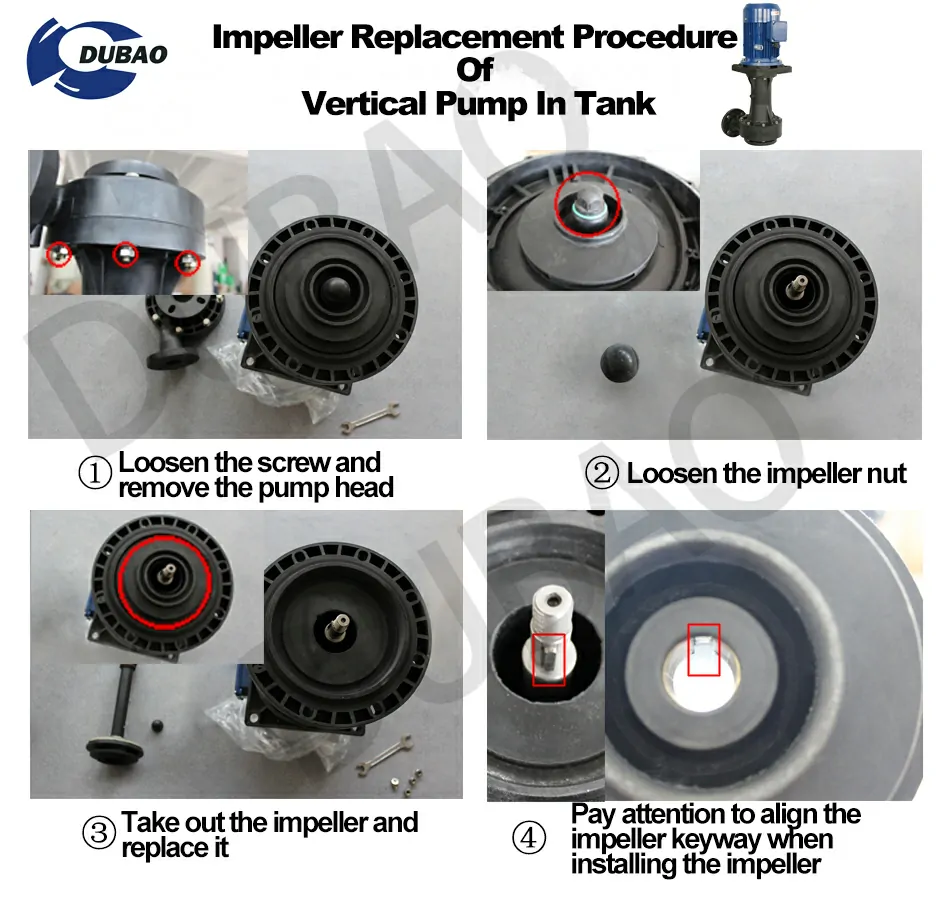 DUBAO

Impeller Replacement Procedure Of Vertical Pump In Tank

DUBAO

① Loosen the screw and remove the pump head

② Loosen the impeller nut

③ Take out the impeller and replace it

④ Pay attention to align the impeller keyway when installing the impeller