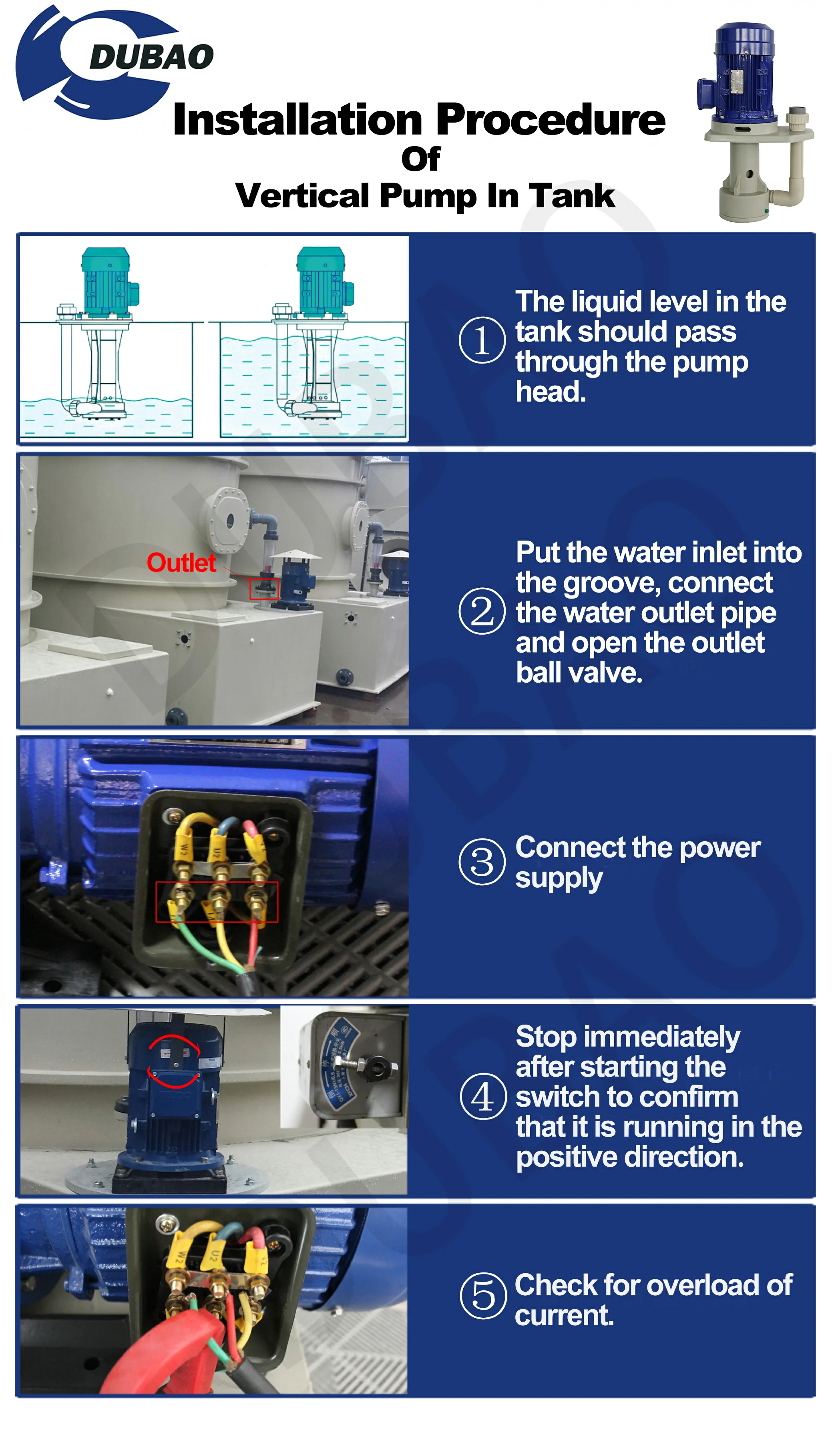 DUBAO

Installation Procedure
Of
Vertical Pump In Tank

① The liquid level in the tank should pass through the pump head.

Outlet

② Put the water inlet into the groove, connect the water outlet pipe and open the outlet ball valve.

W2 U2

③ Connect the power supply

④ Stop immediately after starting the switch to confirm that it is running in the positive direction.

W2 U2

⑤ Check for overload of current.