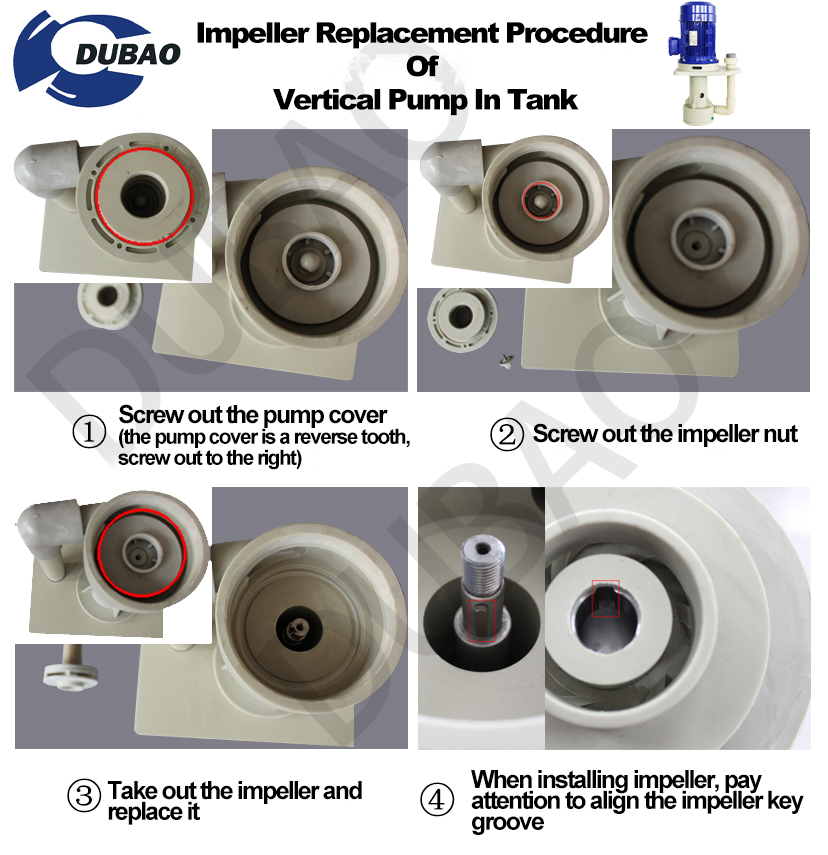 DUBAO

Impeller Replacement Procedure
Of
Vertical Pump In Tank

DUBAO

DUBAO

① Screw out the pump cover (the pump cover is a reverse tooth, screw out to the right)

② Screw out the impeller nut

③ Take out the impeller and replace it

④ When installing impeller, pay attention to align the impeller key groove