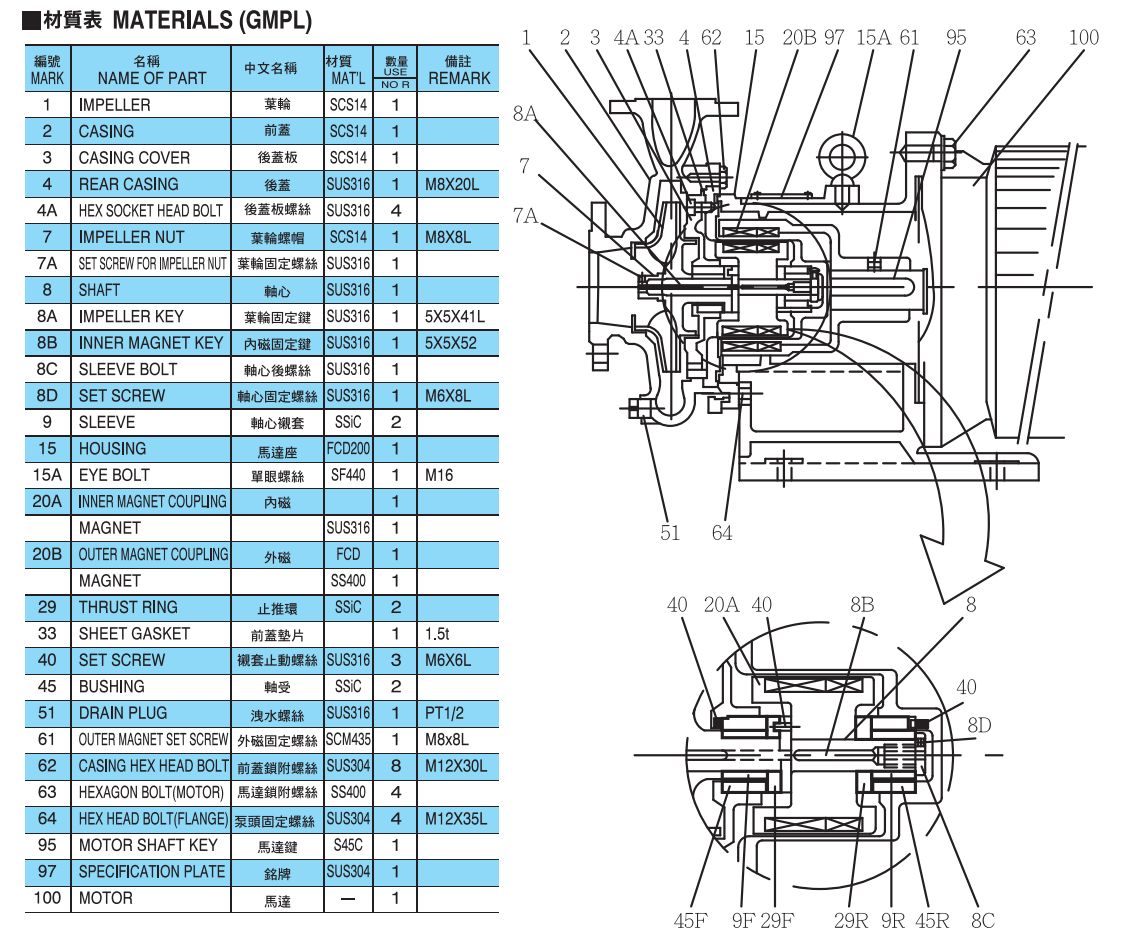 ■材質表 MATERIALS (GMPL)

| 編號 MARK | 名稱 NAME OF PART | 中文名稱 | 材質 MAT'L | 數量 USE NO R | 備註 REMARK |
|---|---|---|---|---|---|
| 1 | IMPELLER | 葉輪 | SCS14 | 1 | |
| 2 | CASING | 前蓋 | SCS14 | 1 | |
| 3 | CASING COVER | 後蓋板 | SCS14 | 1 | |
| 4 | REAR CASING | 後蓋 | SUS316 | 1 | M8X20L |
| 4A | HEX SOCKET HEAD BOLT | 後蓋板螺絲 | SUS316 | 4 | |
| 7 | IMPELLER NUT | 葉輪螺帽 | SCS14 | 1 | M8X8L |
| 7A | SET SCREW FOR IMPELLER NUT | 葉輪固定螺絲 | SUS316 | 1 | |
| 8 | SHAFT | 軸心 | SUS316 | 1 | |
| 8A | IMPELLER KEY | 葉輪固定鍵 | SUS316 | 1 | 5X5X41L |
| 8B | INNER MAGNET KEY | 內磁固定鍵 | SUS316 | 1 | 5X5X52 |
| 8C | SLEEVE BOLT | 軸心後螺絲 | SUS316 | 1 | |
| 8D | SET SCREW | 軸心固定螺絲 | SUS316 | 1 | M6X8L |
| 9 | SLEEVE | 軸心襯套 | SSiC | 2 | |
| 15 | HOUSING | 馬達座 | FCD200 | 1 | |
| 15A | EYE BOLT | 單眼螺絲 | SF440 | 1 | M16 |
| 20A | INNER MAGNET COUPLING | 內磁 | | 1 | |
| | MAGNET | | SUS316 | 1 | |
| 20B | OUTER MAGNET COUPLING | 外磁 | FCD | 1 | |
| | MAGNET | | SS400 | 1 | |
| 29 | THRUST RING | 止推環 | SSiC | 2 | |
| 33 | SHEET GASKET | 前蓋墊片 | | 1 | 1.5t |
| 40 | SET SCREW | 襯套止動螺絲 | SUS316 | 3 | M6X6L |
| 45 | BUSHING | 軸受 | SSiC | 2 | |
| 51 | DRAIN PLUG | 洩水螺絲 | SUS316 | 1 | PT1/2 |
| 61 | OUTER MAGNET SET SCREW | 外磁固定螺絲 | SCM435 | 1 | M8x8L |
| 62 | CASING HEX HEAD BOLT | 前蓋鎖附螺絲 | SUS304 | 8 | M12X30L |
| 63 | HEXAGON BOLT(MOTOR) | 馬達鎖附螺絲 | SS400 | 4 | |
| 64 | HEX HEAD BOLT(FLANGE) | 泵頭固定螺絲 | SUS304 | 4 | M12X35L |
| 95 | MOTOR SHAFT KEY | 馬達鍵 | S45C | 1 | |
| 97 | SPECIFICATION PLATE | 銘牌 | SUS304 | 1 | |
| 100 | MOTOR | 馬達 | — | 1 | |

1 2 3 4A 33 4 62 15 20B 97 15A 61 95 63 100
8A
7
7A
51 64

40 20A 40 8B 8
40
8D
45F 9F 29F 29R 9R 45R 8C