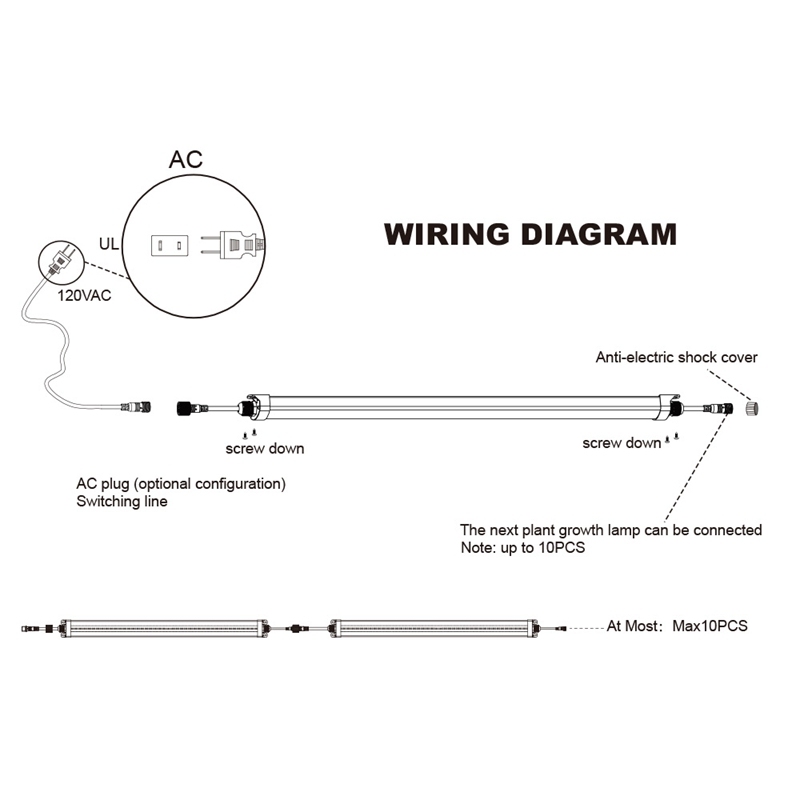 AC

UL

120VAC

WIRING DIAGRAM

Anti-electric shock cover

screw down

screw down

AC plug (optional configuration)
Switching line

The next plant growth lamp can be connected
Note: up to 10PCS

At Most: Max10PCS