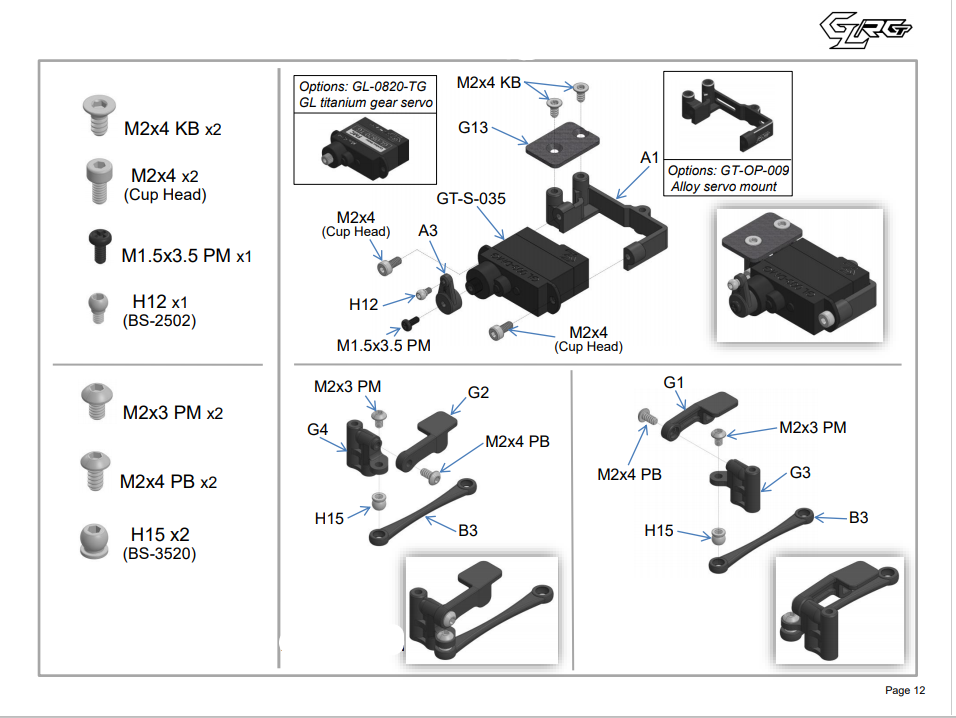 GLR GT

M2x4 KB x2

M2x4 x2
(Cup Head)

M1.5x3.5 PM x1

H12 x1
(BS-2502)

M2x3 PM x2

M2x4 PB x2

H15 x2
(BS-3520)

Options: GL-0820-TG
GL titanium gear servo

M2x4 KB

G13

A1

Options: GT-OP-009
Alloy servo mount

GT-S-035

M2x4
(Cup Head)

A3

H12

M1.5x3.5 PM

M2x4
(Cup Head)

M2x3 PM

G2

G4

M2x4 PB

H15

B3

G1

M2x3 PM

M2x4 PB

G3

H15

B3

Page 12