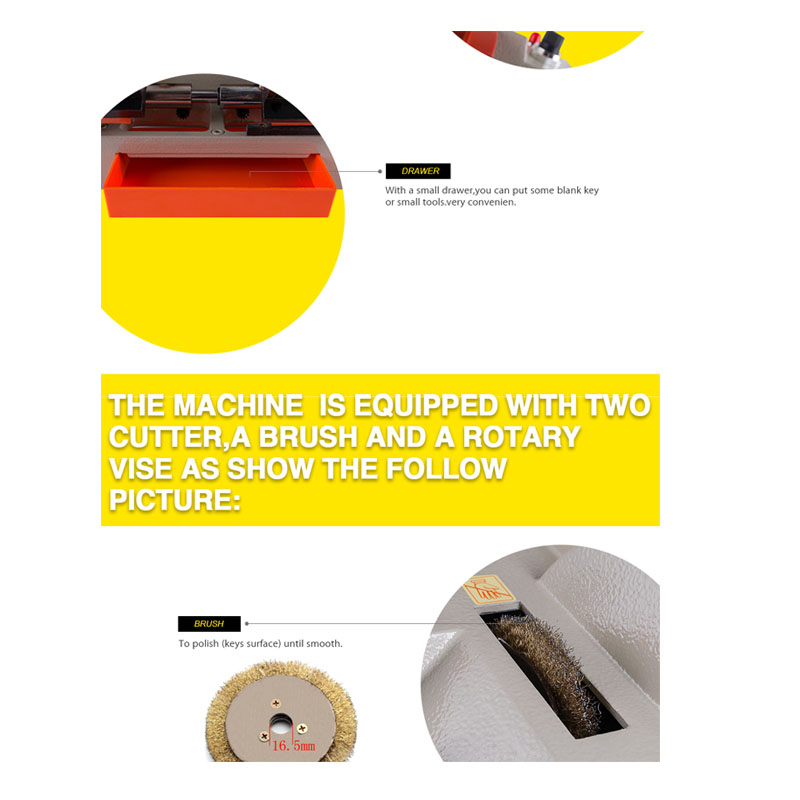 DRAWER

With a small drawer,you can put some blank key or small tools.very convenien.

THE MACHINE IS EQUIPPED WITH TWO CUTTER,A BRUSH AND A ROTARY VISE AS SHOW THE FOLLOW PICTURE:

BRUSH

To polish (keys surface) until smooth.

16.5mm