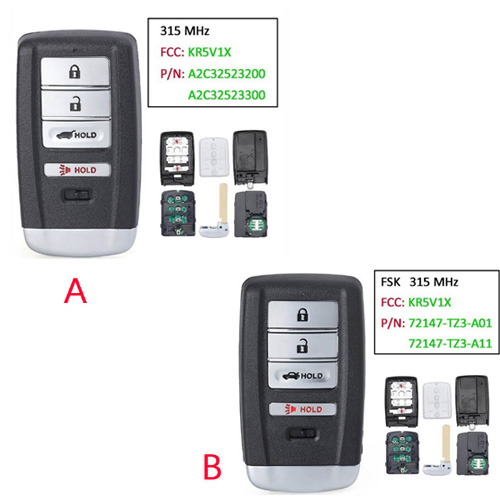 315 MHz
FCC: KR5V1X
P/N: A2C32523200
A2C32523300

HOLD
HOLD

A

FSK 315 MHz
FCC: KR5V1X
P/N: 72147-TZ3-A01
72147-TZ3-A11

HOLD
HOLD

B