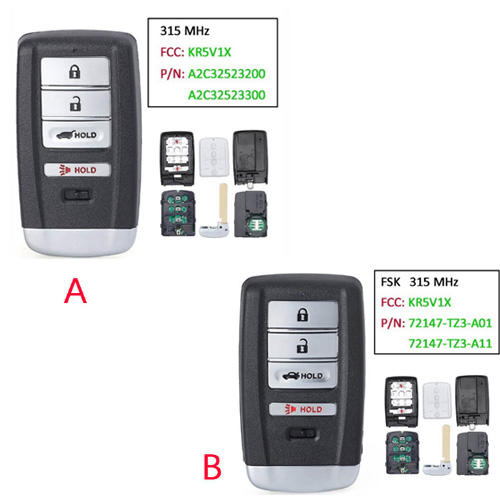 315 MHz
FCC: KR5V1X
P/N: A2C32523200
A2C32523300

HOLD

HOLD

A

FSK 315 MHz
FCC: KR5V1X
P/N: 72147-TZ3-A01
72147-TZ3-A11

HOLD

HOLD

B