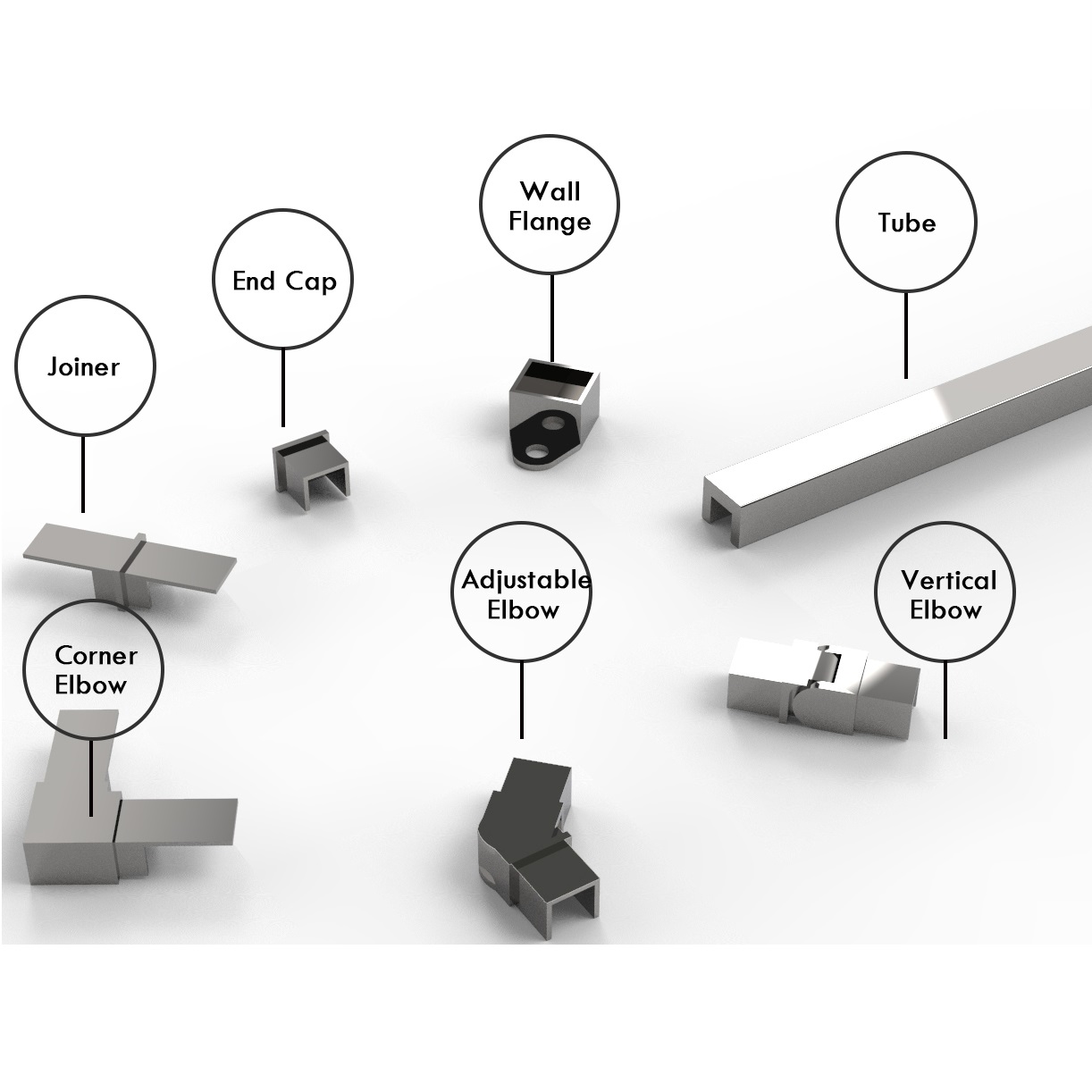 Wall Flange

Tube

End Cap

Joiner

Adjustable Elbow

Vertical Elbow

Corner Elbow