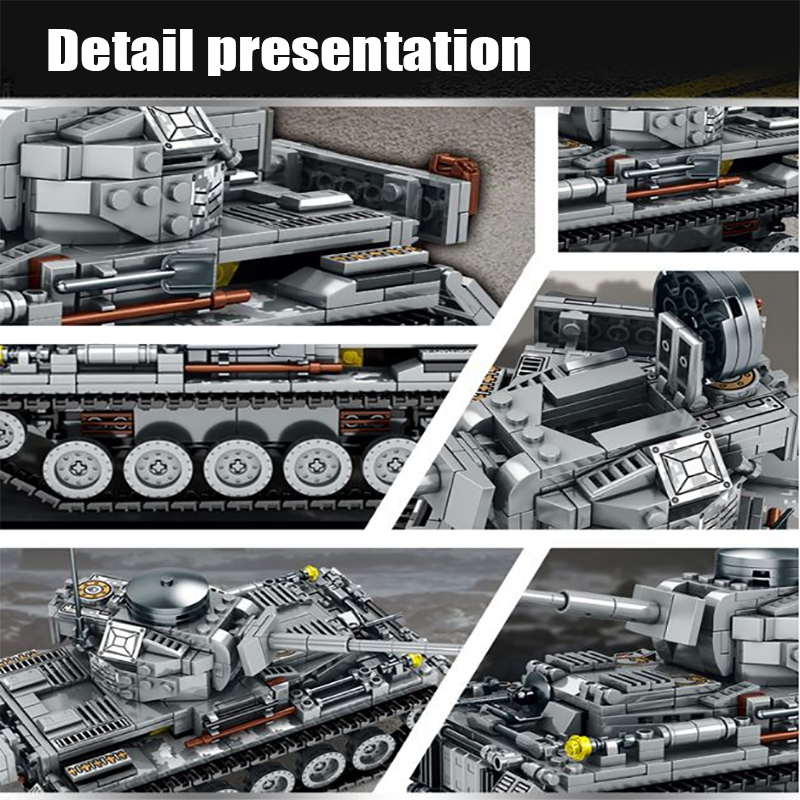 Detail presentation