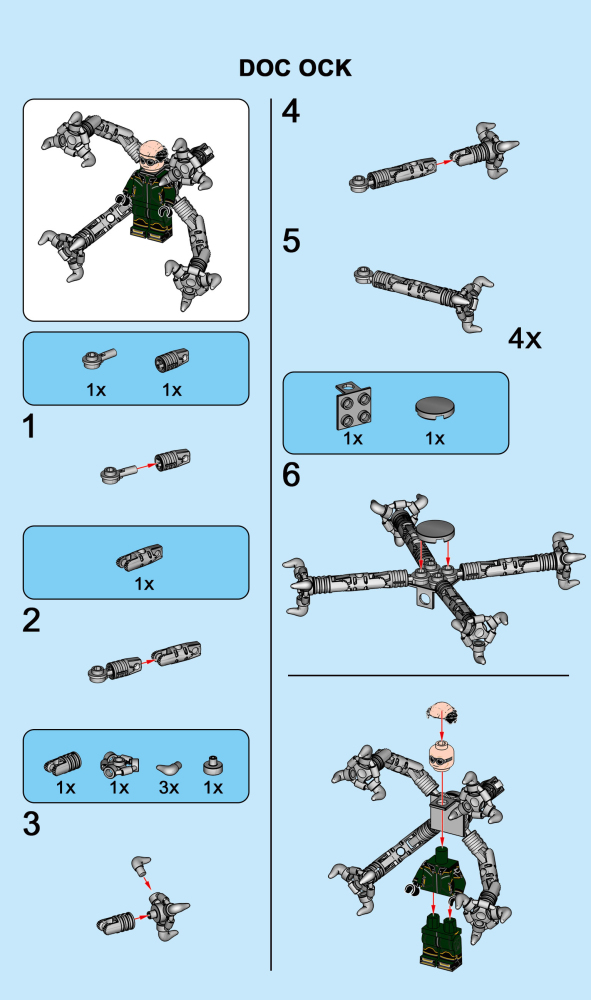 DOC OCK

1x 1x

1

1x

2

1x 1x 3x 1x

3

4

5

4x

1x 1x

6