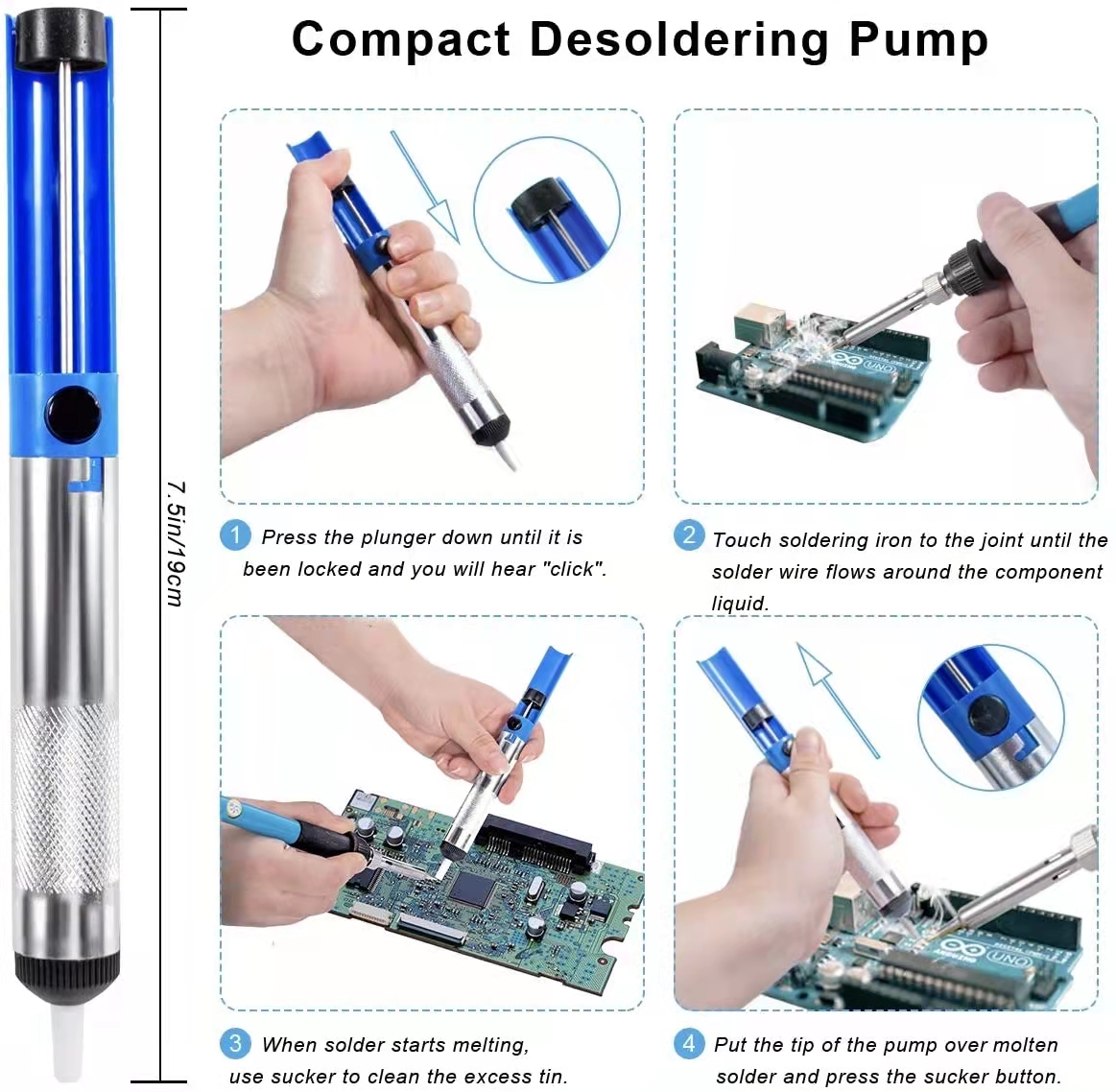 Compact Desoldering Pump

7.5in/19cm

1 Press the plunger down until it is been locked and you will hear "click".

2 Touch soldering iron to the joint until the solder wire flows around the component liquid.

3 When solder starts melting, use sucker to clean the excess tin.

4 Put the tip of the pump over molten solder and press the sucker button.