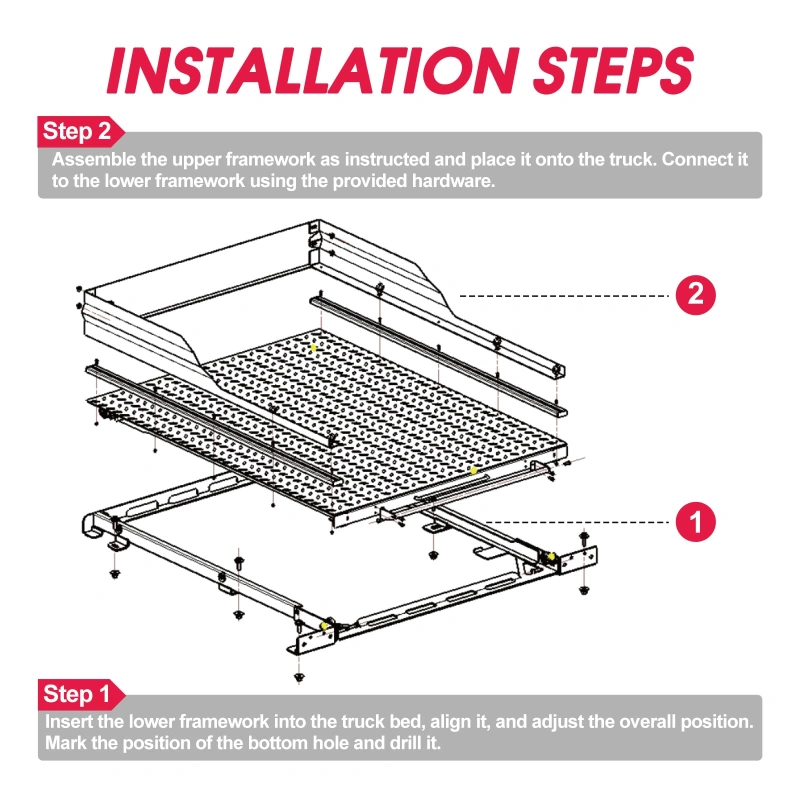 INSTALLATION STEPS

Step 2

Assemble the upper framework as instructed and place it onto the truck. Connect it to the lower framework using the provided hardware.

2

1

Step 1

Insert the lower framework into the truck bed, align it, and adjust the overall position. Mark the position of the bottom hole and drill it.