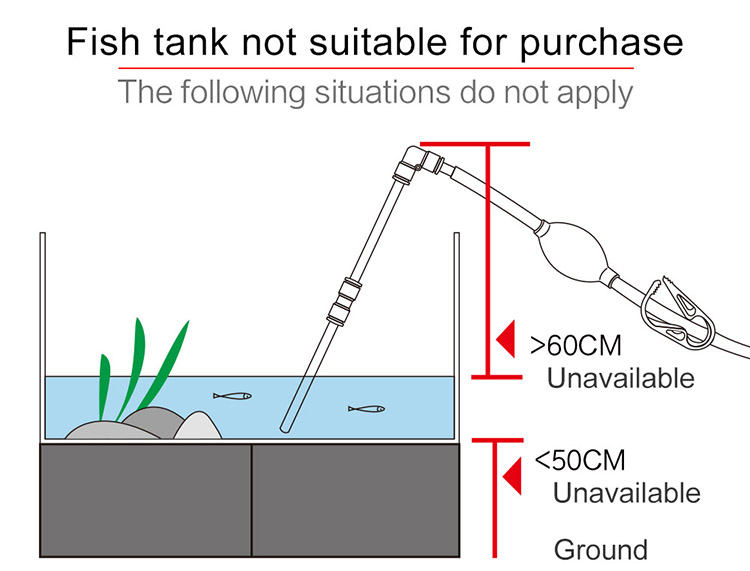 Fish tank not suitable for purchase
The following situations do not apply

>60CM
Unavailable

<50CM
Unavailable

Ground