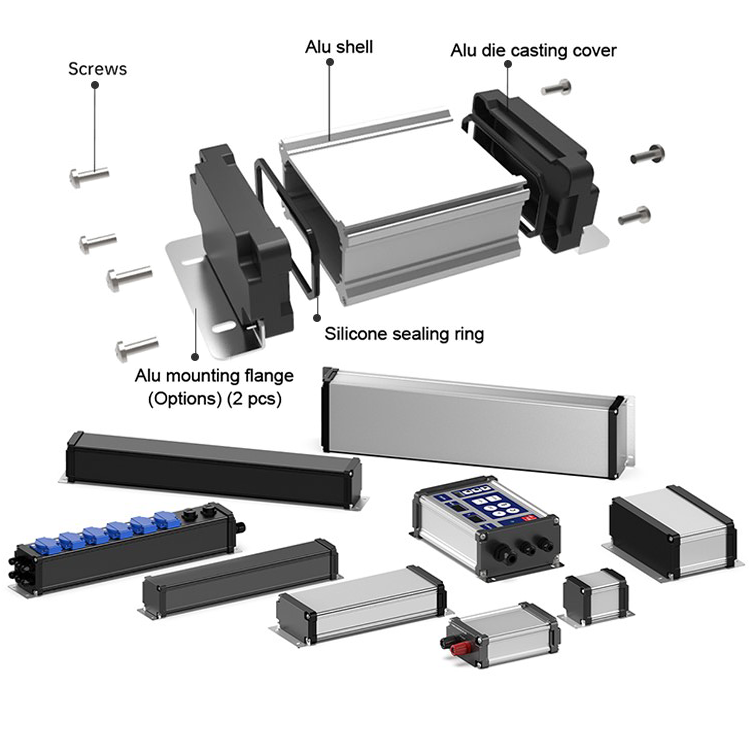 Screws

Alu shell

Alu die casting cover

Silicone sealing ring

Alu mounting flange
(Options) (2 pcs)