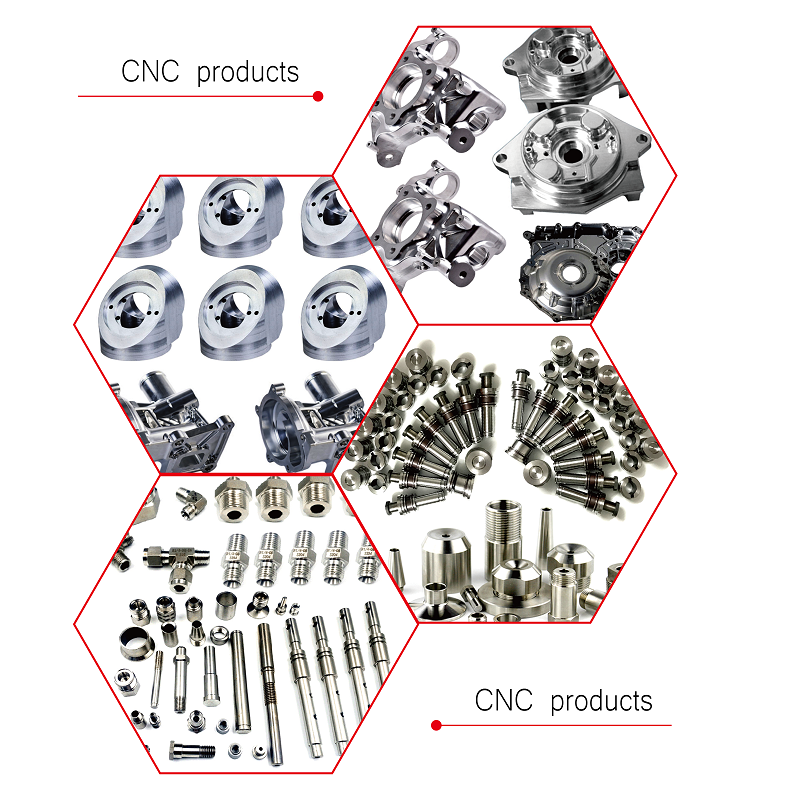 CNC products

CNC products