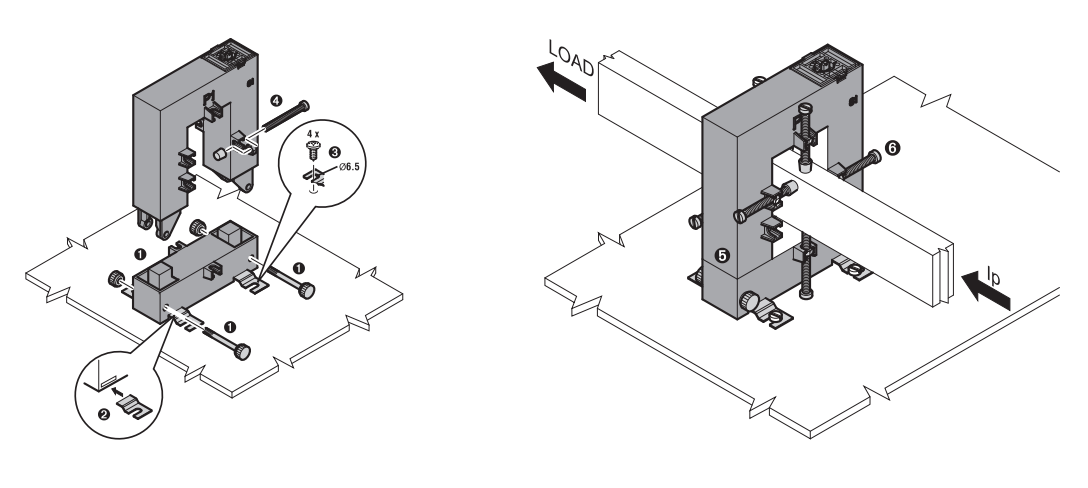 4
4 x
3
Ø6.5
1
1
1
2
LOAD
6
5
Ip