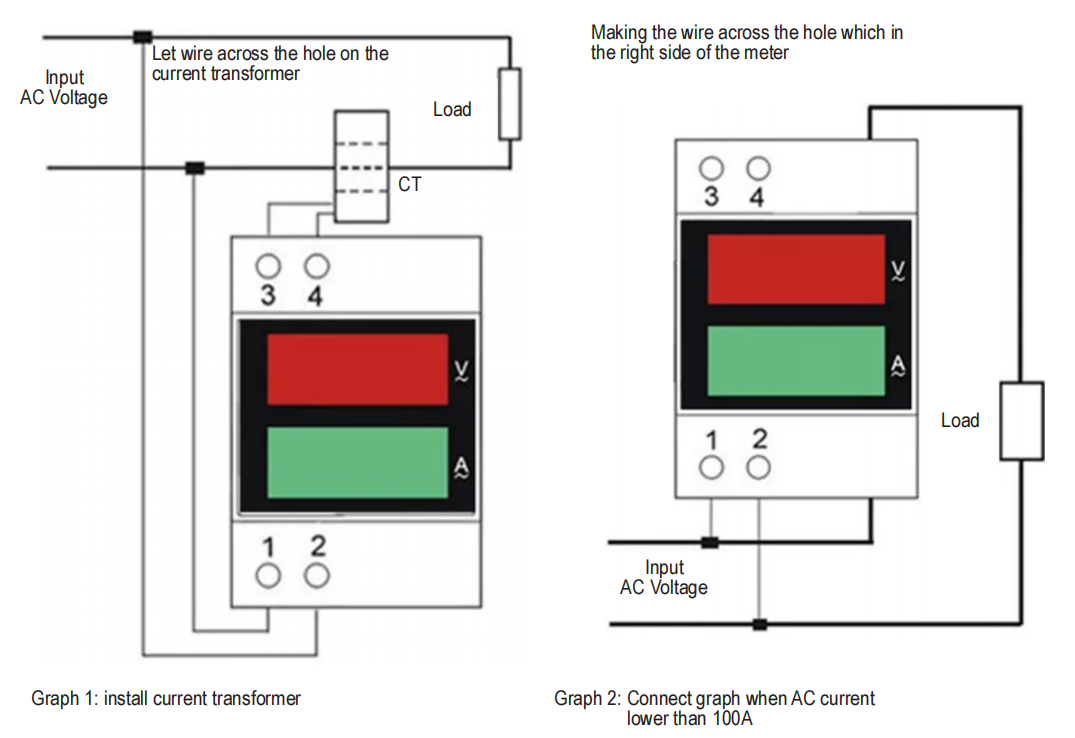 Input
AC Voltage

Let wire across the hole on the current transformer

Load

CT

3 4

V~

A~

1 2

Graph 1: install current transformer

Making the wire across the hole which in the right side of the meter

3 4

V~

A~

1 2

Load

Input
AC Voltage

Graph 2: Connect graph when AC current lower than 100A