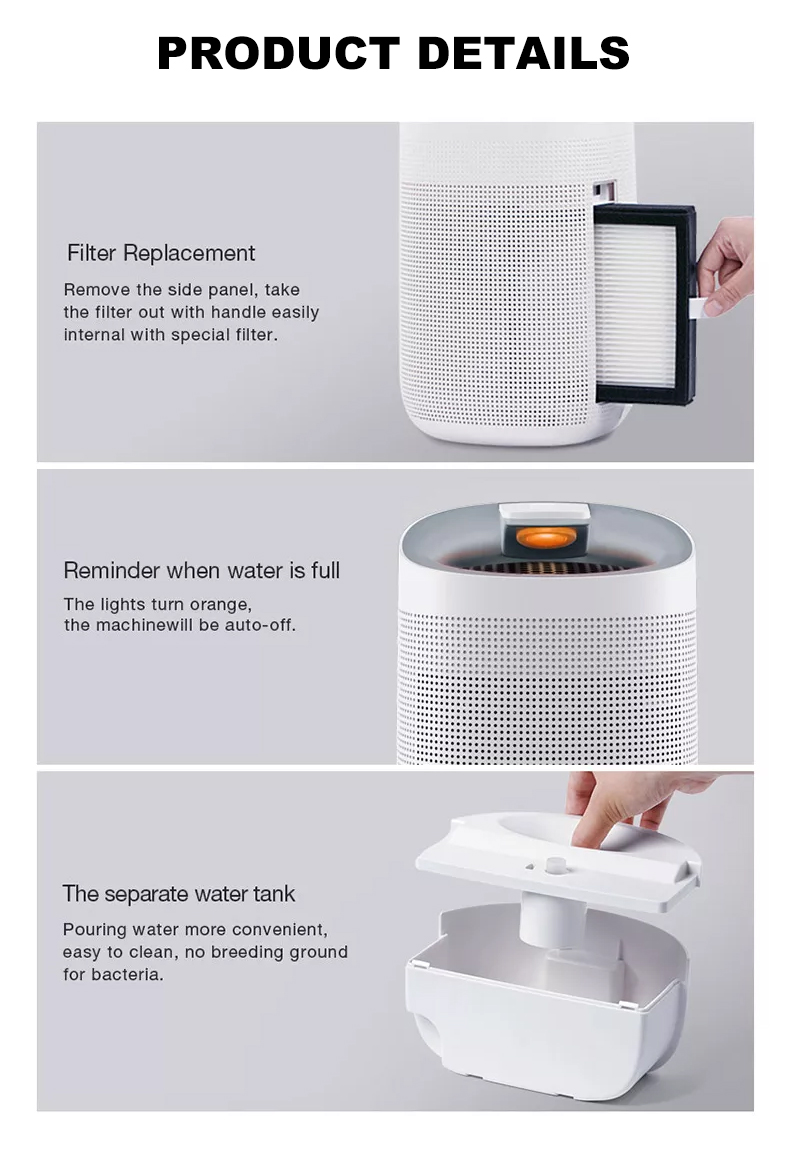 PRODUCT DETAILS

Filter Replacement

Remove the side panel, take the filter out with handle easily internal with special filter.

Reminder when water is full

The lights turn orange, the machinewill be auto-off.

The separate water tank

Pouring water more convenient, easy to clean, no breeding ground for bacteria.